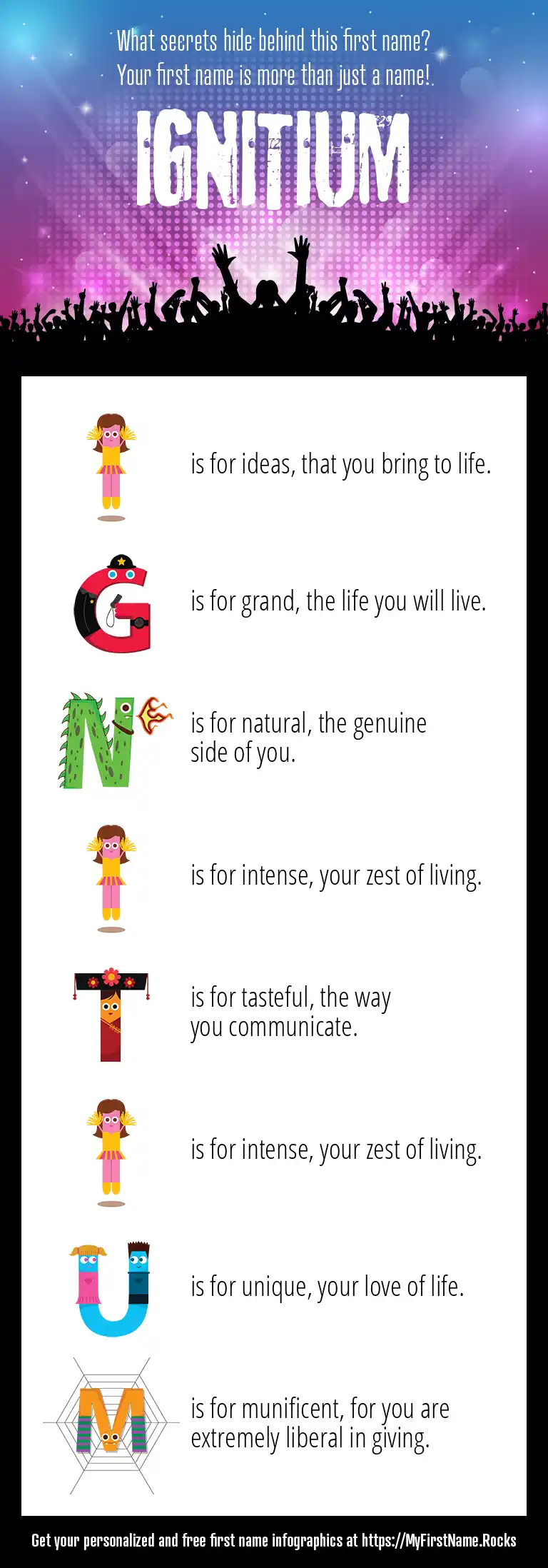 What secrets hide behind this first name?
Your first name is more than just a name!

IGNITIUM

I is for ideas, that you bring to life.

G is for grand, the life you will live.

N is for natural, the genuine side of you.

I is for intense, your zest of living.

T is for tasteful, the way you communicate.

I is for intense, your zest of living.

U is for unique, your love of life.

M is for munificent, for you are extremely liberal in giving.

Get your personalized and free first name infographics at https://MyFirstName.Rocks