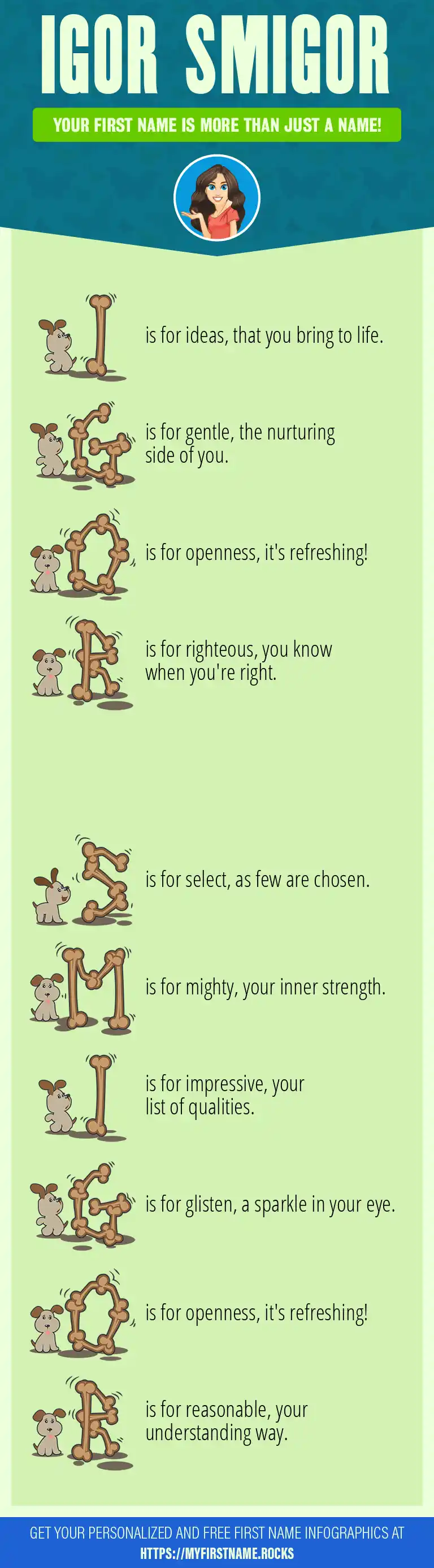 IGOR SMIGOR

YOUR FIRST NAME IS MORE THAN JUST A NAME!

I is for ideas, that you bring to life.

G is for gentle, the nurturing side of you.

O is for openness, it's refreshing!

R is for righteous, you know when you're right.

S is for select, as few are chosen.

M is for mighty, your inner strength.

I is for impressive, your list of qualities.

G is for glisten, a sparkle in your eye.

O is for openness, it's refreshing!

R is for reasonable, your understanding way.

GET YOUR PERSONALIZED AND FREE FIRST NAME INFOGRAPHICS AT HTTPS://MYFIRSTNAME.ROCKS