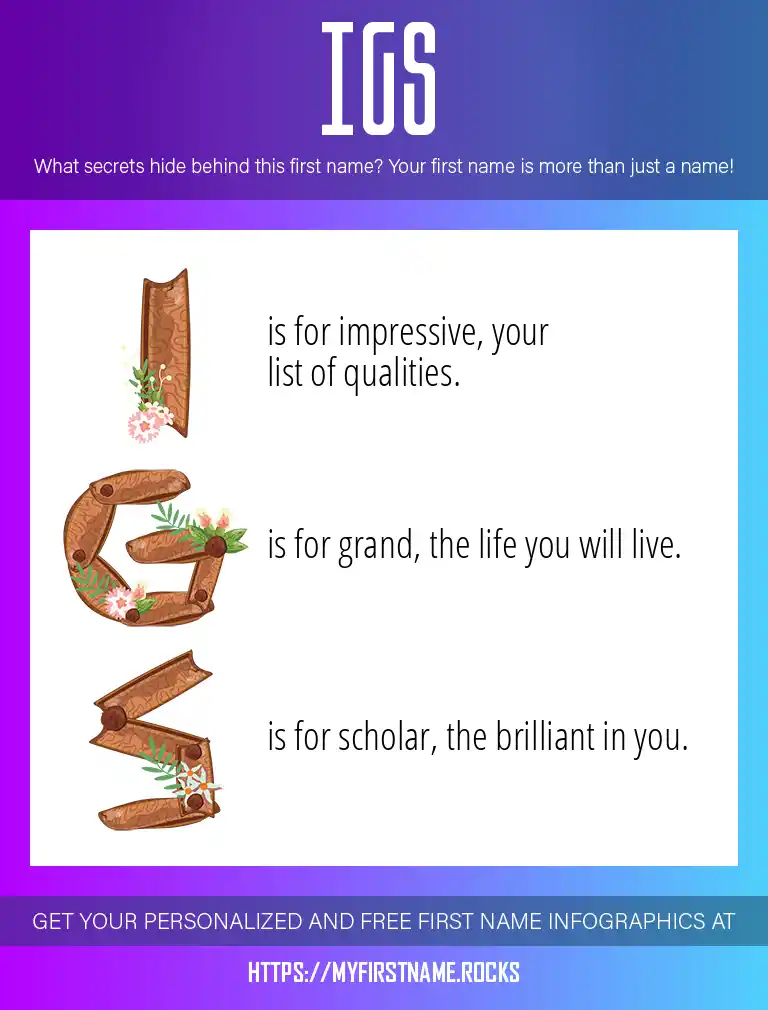 IGS

What secrets hide behind this first name? Your first name is more than just a name!

I is for impressive, your list of qualities.

G is for grand, the life you will live.

S is for scholar, the brilliant in you.

GET YOUR PERSONALIZED AND FREE FIRST NAME INFOGRAPHICS AT

HTTPS://MYFIRSTNAME.ROCKS