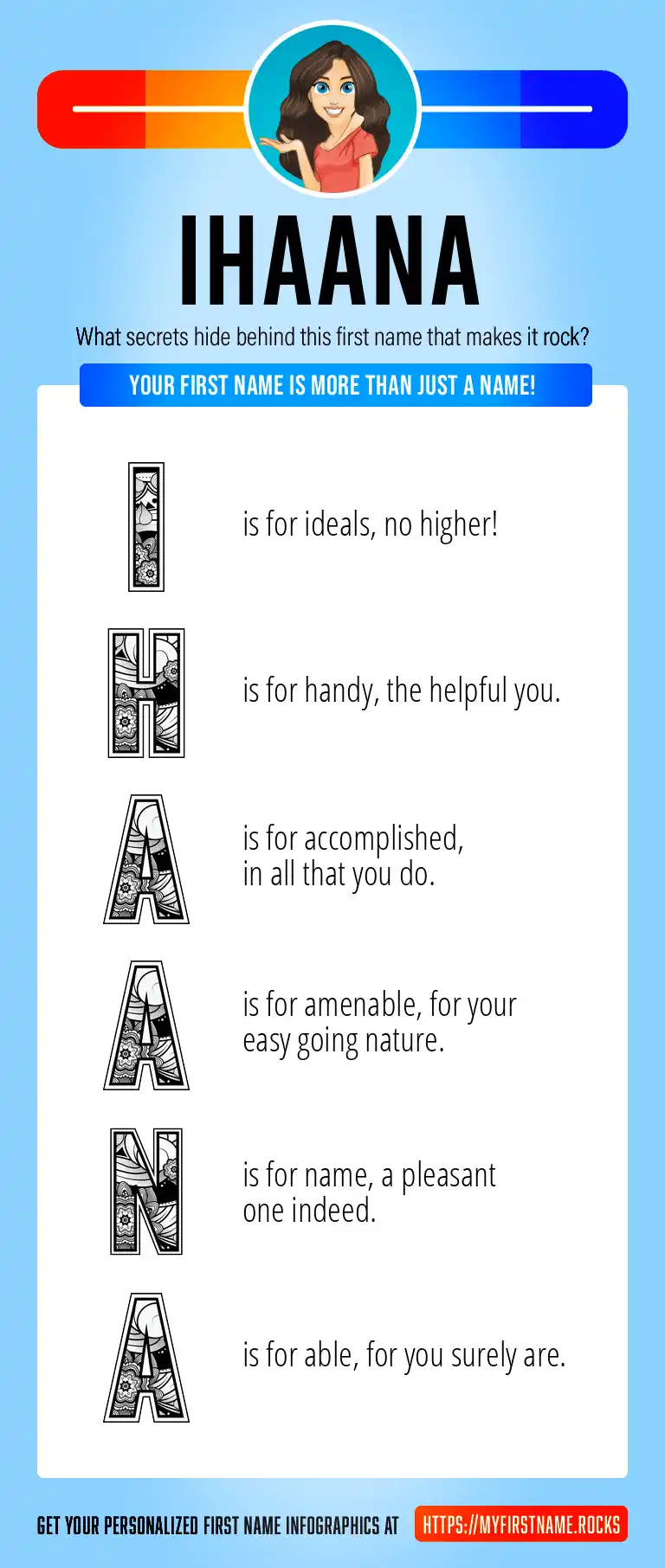 IHAANA

What secrets hide behind this first name that makes it rock?

YOUR FIRST NAME IS MORE THAN JUST A NAME!

I is for ideals, no higher!

H is for handy, the helpful you.

A is for accomplished, in all that you do.

A is for amenable, for your easy going nature.

N is for name, a pleasant one indeed.

A is for able, for you surely are.

GET YOUR PERSONALIZED FIRST NAME INFOGRAPHICS AT HTTPS://MYFIRSTNAME.ROCKS