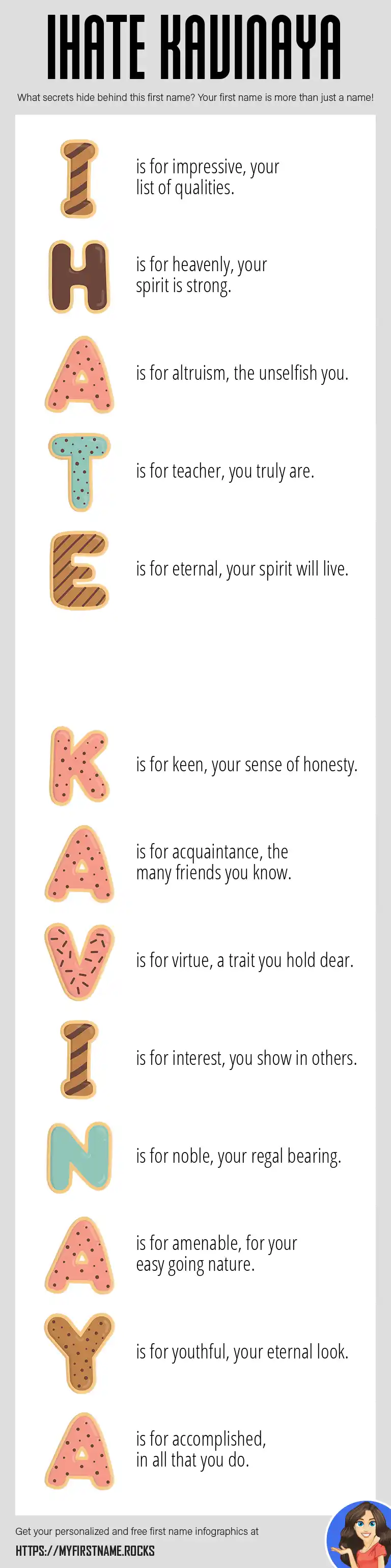 IHATE KAVINAYA

What secrets hide behind this first name? Your first name is more than just a name!

I is for impressive, your list of qualities.

H is for heavenly, your spirit is strong.

A is for altruism, the unselfish you.

T is for teacher, you truly are.

E is for eternal, your spirit will live.

K is for keen, your sense of honesty.

A is for acquaintance, the many friends you know.

V is for virtue, a trait you hold dear.

I is for interest, you show in others.

N is for noble, your regal bearing.

A is for amenable, for your easy going nature.

Y is for youthful, your eternal look.

A is for accomplished, in all that you do.

Get your personalized and free first name infographics at

HTTPS://MYFIRSTNAME.ROCKS