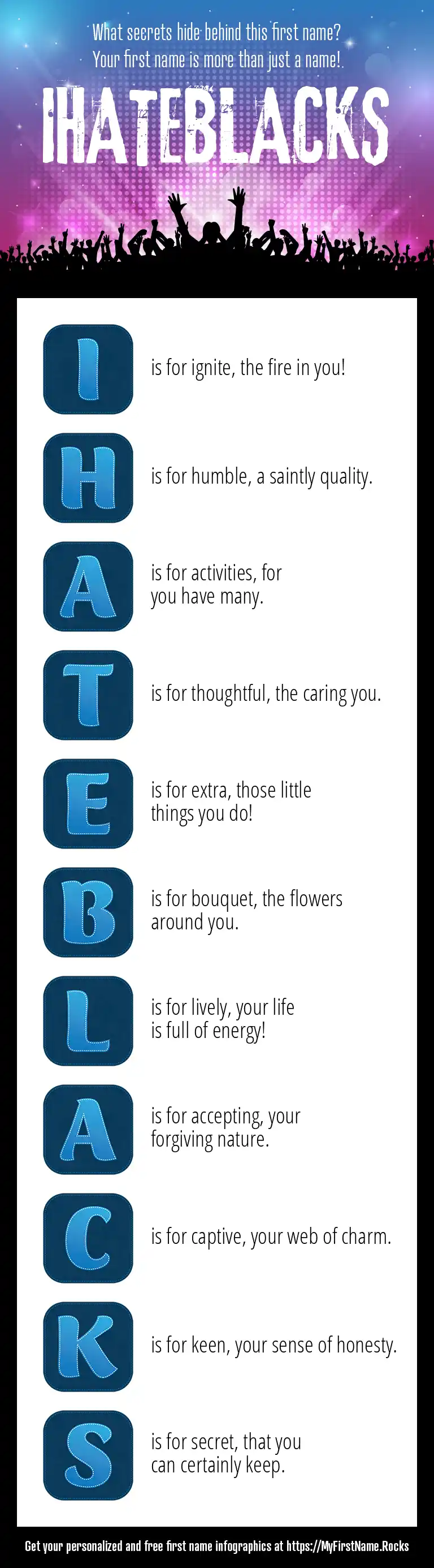 What secrets hide behind this first name?
Your first name is more than just a name!

IHATEBLACKS

I is for ignite, the fire in you!

H is for humble, a saintly quality.

A is for activities, for you have many.

T is for thoughtful, the caring you.

E is for extra, those little things you do!

B is for bouquet, the flowers around you.

L is for lively, your life is full of energy!

A is for accepting, your forgiving nature.

C is for captive, your web of charm.

K is for keen, your sense of honesty.

S is for secret, that you can certainly keep.

Get your personalized and free first name infographics at https://MyFirstName.Rocks