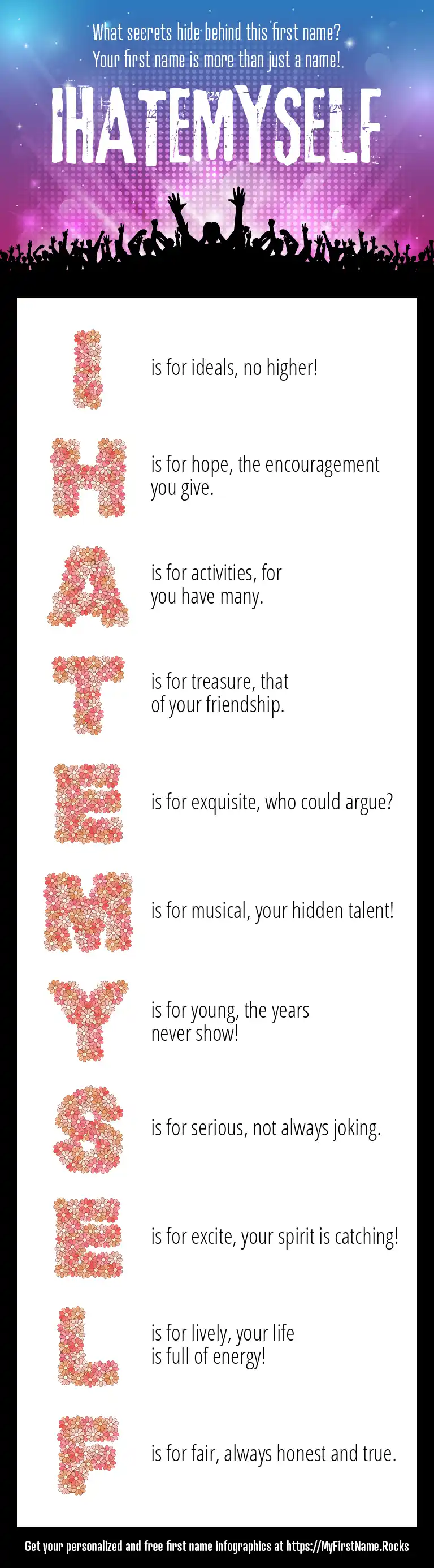 What secrets hide behind this first name?
Your first name is more than just a name!

IHATEMYSELF

I is for ideals, no higher!

H is for hope, the encouragement you give.

A is for activities, for you have many.

T is for treasure, that of your friendship.

E is for exquisite, who could argue?

M is for musical, your hidden talent!

Y is for young, the years never show!

S is for serious, not always joking.

E is for excite, your spirit is catching!

L is for lively, your life is full of energy!

F is for fair, always honest and true.

Get your personalized and free first name infographics at https://MyFirstName.Rocks