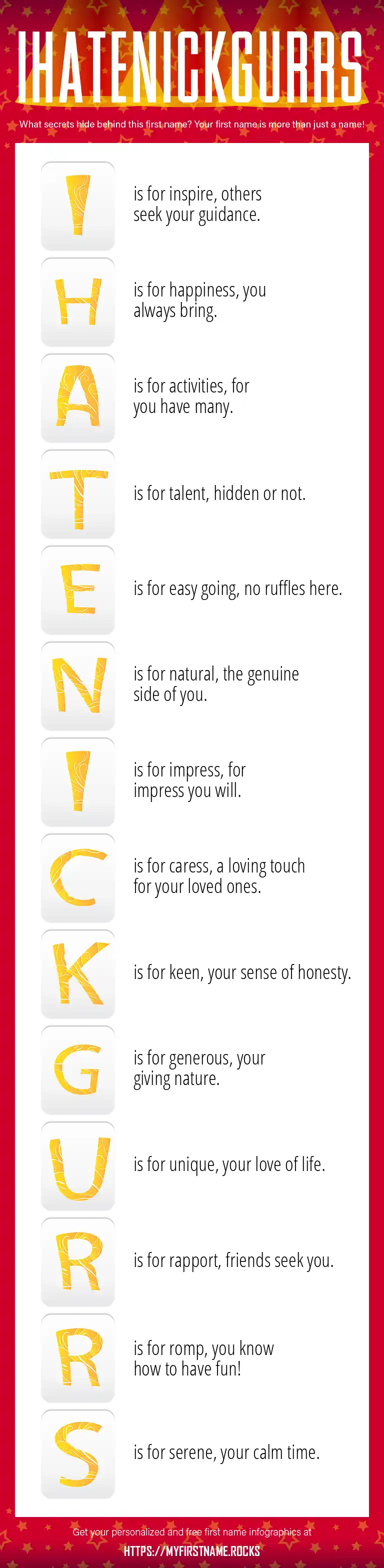 IHATENICKGURRS

What secrets hide behind this first name? Your first name is more than just a name!

I is for inspire, others seek your guidance.

H is for happiness, you always bring.

A is for activities, for you have many.

T is for talent, hidden or not.

E is for easy going, no ruffles here.

N is for natural, the genuine side of you.

I is for impress, for impress you will.

C is for caress, a loving touch for your loved ones.

K is for keen, your sense of honesty.

G is for generous, your giving nature.

U is for unique, your love of life.

R is for rapport, friends seek you.

R is for romp, you know how to have fun!

S is for serene, your calm time.

Get your personalized and free first name infographics at
HTTPS://MYFIRSTNAME.ROCKS