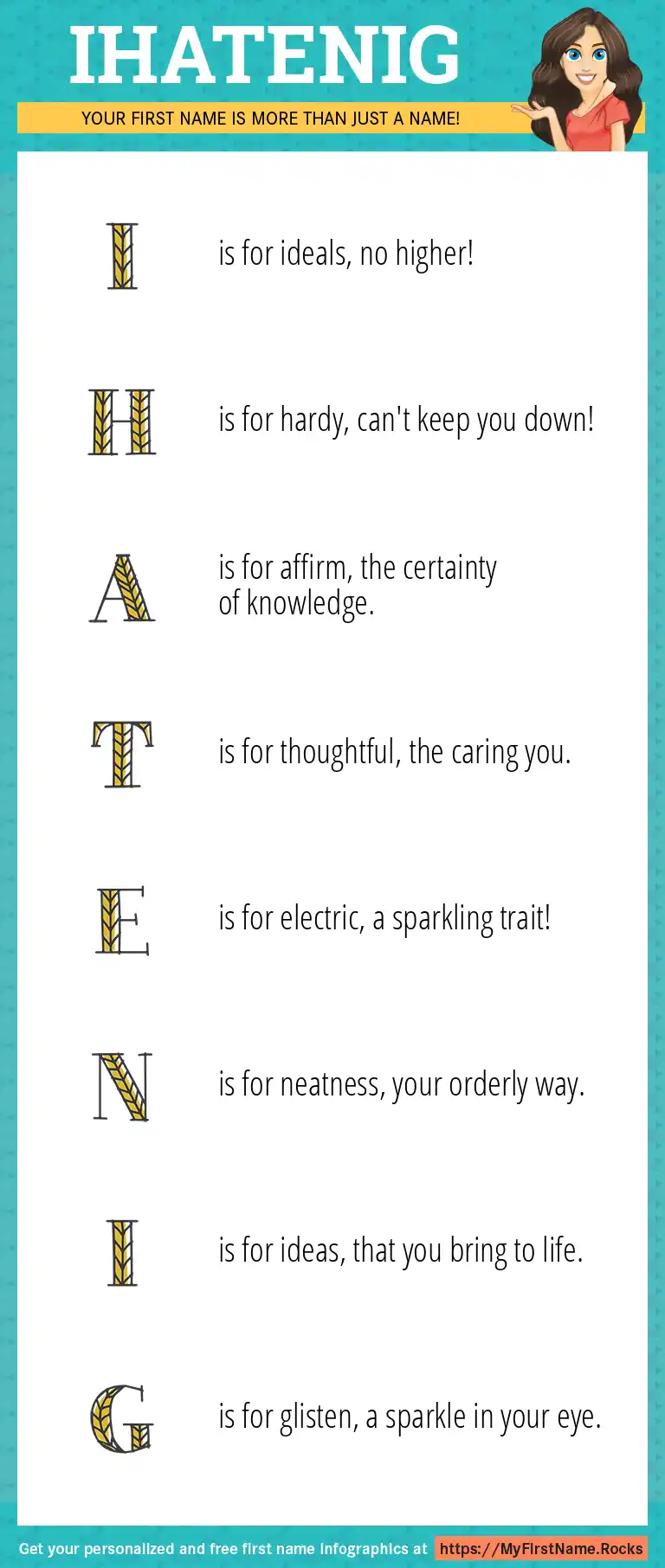 IHATENIG

YOUR FIRST NAME IS MORE THAN JUST A NAME!

I is for ideals, no higher!

H is for hardy, can't keep you down!

A is for affirm, the certainty of knowledge.

T is for thoughtful, the caring you.

E is for electric, a sparkling trait!

N is for neatness, your orderly way.

I is for ideas, that you bring to life.

G is for glisten, a sparkle in your eye.

Get your personalized and free first name infographics at https://MyFirstName.Rocks