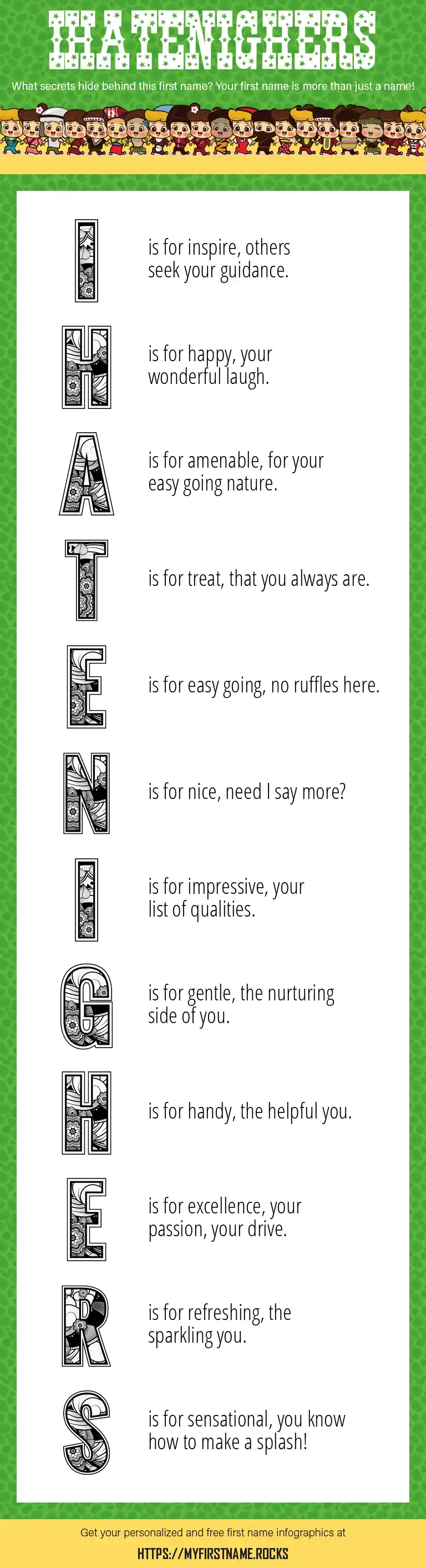 IHATENIGHERS

What secrets hide behind this first name? Your first name is more than just a name!

I is for inspire, others seek your guidance.

H is for happy, your wonderful laugh.

A is for amenable, for your easy going nature.

T is for treat, that you always are.

E is for easy going, no ruffles here.

N is for nice, need I say more?

I is for impressive, your list of qualities.

G is for gentle, the nurturing side of you.

H is for handy, the helpful you.

E is for excellence, your passion, your drive.

R is for refreshing, the sparkling you.

S is for sensational, you know how to make a splash!

Get your personalized and free first name infographics at

HTTPS://MYFIRSTNAME.ROCKS