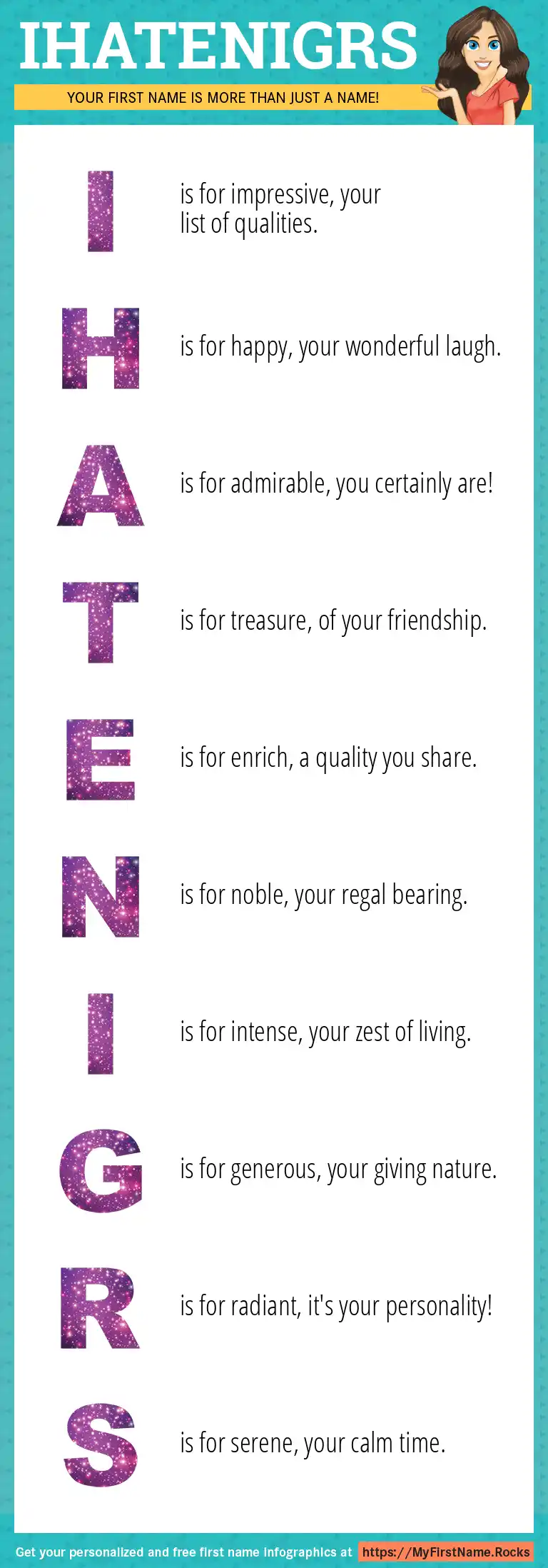 IHATENIGRS

YOUR FIRST NAME IS MORE THAN JUST A NAME!

I is for impressive, your list of qualities.

H is for happy, your wonderful laugh.

A is for admirable, you certainly are!

T is for treasure, of your friendship.

E is for enrich, a quality you share.

N is for noble, your regal bearing.

I is for intense, your zest of living.

G is for generous, your giving nature.

R is for radiant, it's your personality!

S is for serene, your calm time.

Get your personalized and free first name infographics at https://MyFirstName.Rocks