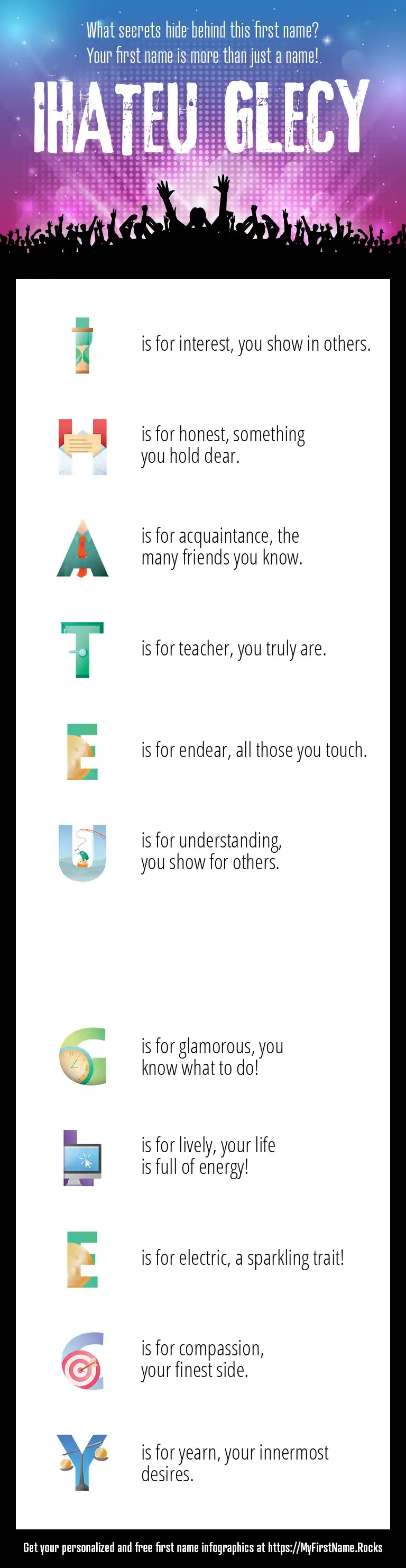 What secrets hide behind this first name?
Your first name is more than just a name!

IHATEU GLECY

I is for interest, you show in others.

H is for honest, something you hold dear.

A is for acquaintance, the many friends you know.

T is for teacher, you truly are.

E is for endear, all those you touch.

U is for understanding, you show for others.

G is for glamorous, you know what to do!

L is for lively, your life is full of energy!

E is for electric, a sparkling trait!

C is for compassion, your finest side.

Y is for yearn, your innermost desires.

Get your personalized and free first name infographics at https://MyFirstName.Rocks