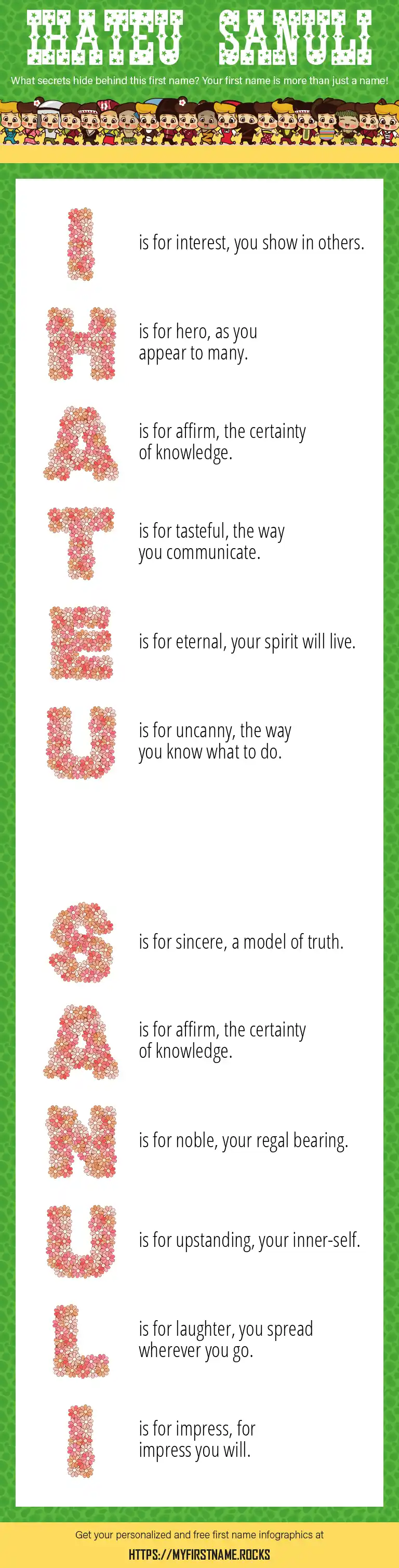 IHATEU SANULI

What secrets hide behind this first name? Your first name is more than just a name!

I is for interest, you show in others.

H is for hero, as you appear to many.

A is for affirm, the certainty of knowledge.

T is for tasteful, the way you communicate.

E is for eternal, your spirit will live.

U is for uncanny, the way you know what to do.

S is for sincere, a model of truth.

A is for affirm, the certainty of knowledge.

N is for noble, your regal bearing.

U is for upstanding, your inner-self.

L is for laughter, you spread wherever you go.

I is for impress, for impress you will.

Get your personalized and free first name infographics at

HTTPS://MYFIRSTNAME.ROCKS