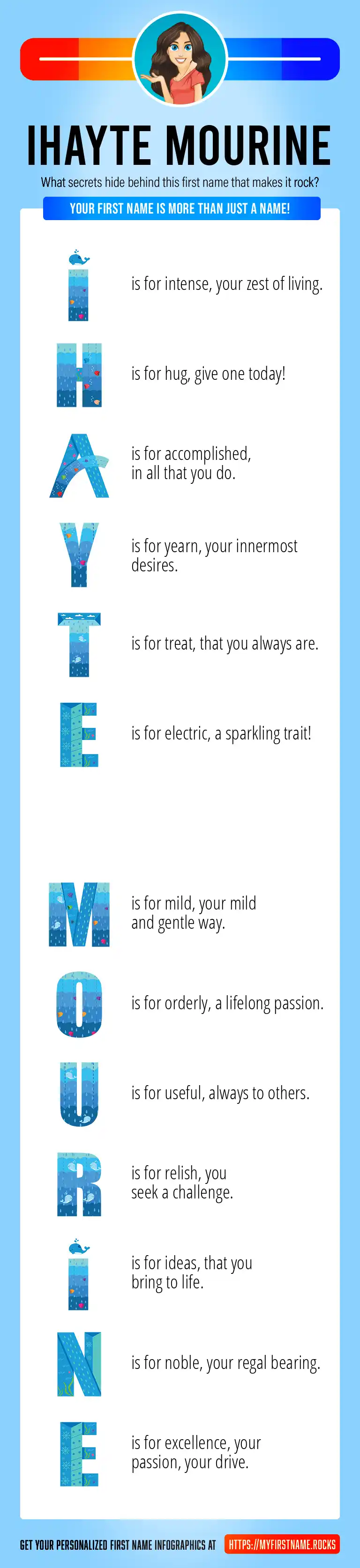 IHAYTE MOURINE

What secrets hide behind this first name that makes it rock?

YOUR FIRST NAME IS MORE THAN JUST A NAME!

I is for intense, your zest of living.

H is for hug, give one today!

A is for accomplished, in all that you do.

Y is for yearn, your innermost desires.

T is for treat, that you always are.

E is for electric, a sparkling trait!

M is for mild, your mild and gentle way.

O is for orderly, a lifelong passion.

U is for useful, always to others.

R is for relish, you seek a challenge.

I is for ideas, that you bring to life.

N is for noble, your regal bearing.

E is for excellence, your passion, your drive.

GET YOUR PERSONALIZED FIRST NAME INFOGRAPHICS AT HTTPS://MYFIRSTNAME.ROCKS