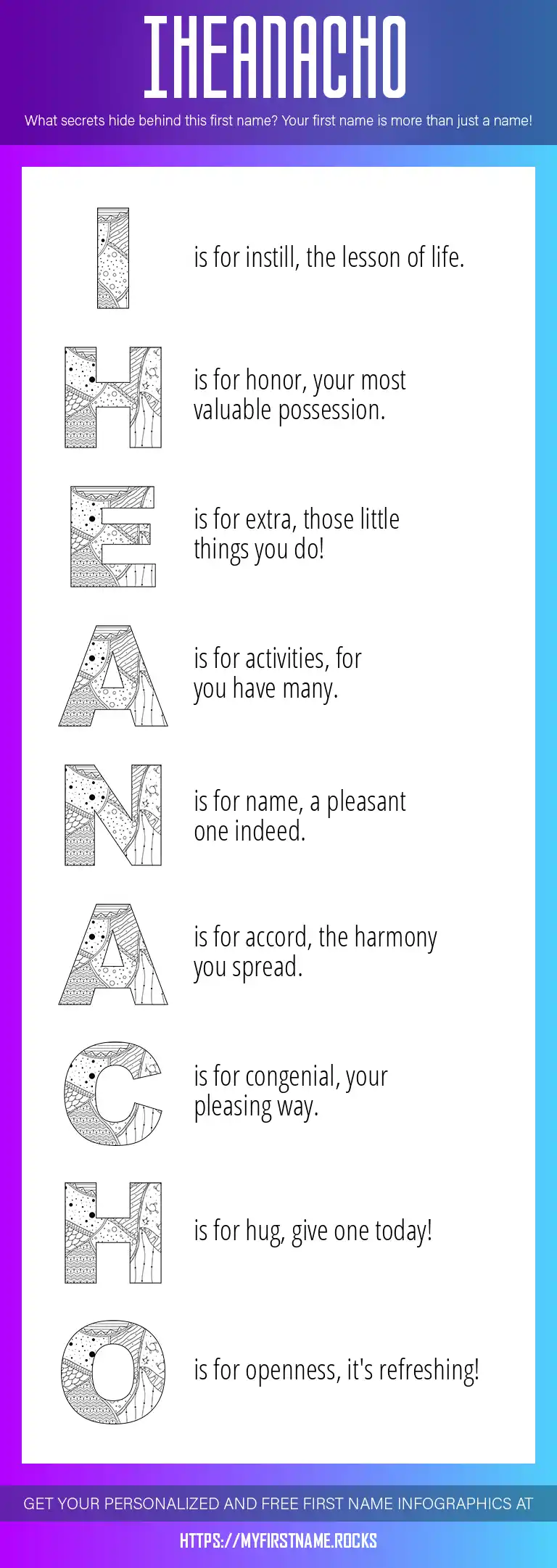 IHEANACHO

What secrets hide behind this first name? Your first name is more than just a name!

I is for instill, the lesson of life.

H is for honor, your most valuable possession.

E is for extra, those little things you do!

A is for activities, for you have many.

N is for name, a pleasant one indeed.

A is for accord, the harmony you spread.

C is for congenial, your pleasing way.

H is for hug, give one today!

O is for openness, it's refreshing!

GET YOUR PERSONALIZED AND FREE FIRST NAME INFOGRAPHICS AT

HTTPS://MYFIRSTNAME.ROCKS