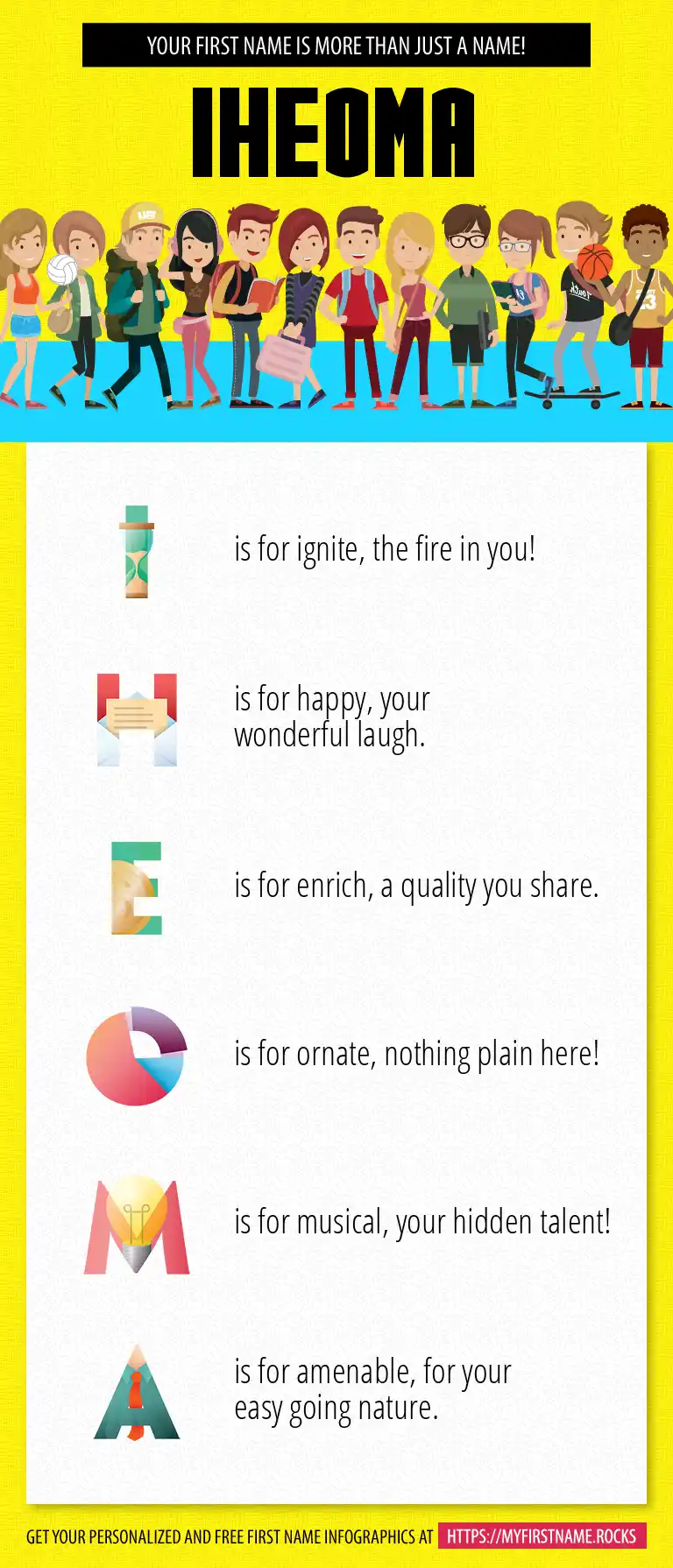 YOUR FIRST NAME IS MORE THAN JUST A NAME!

IHEOMA

I is for ignite, the fire in you!

H is for happy, your wonderful laugh.

E is for enrich, a quality you share.

O is for ornate, nothing plain here!

M is for musical, your hidden talent!

A is for amenable, for your easy going nature.

GET YOUR PERSONALIZED AND FREE FIRST NAME INFOGRAPHICS AT HTTPS://MYFIRSTNAME.ROCKS