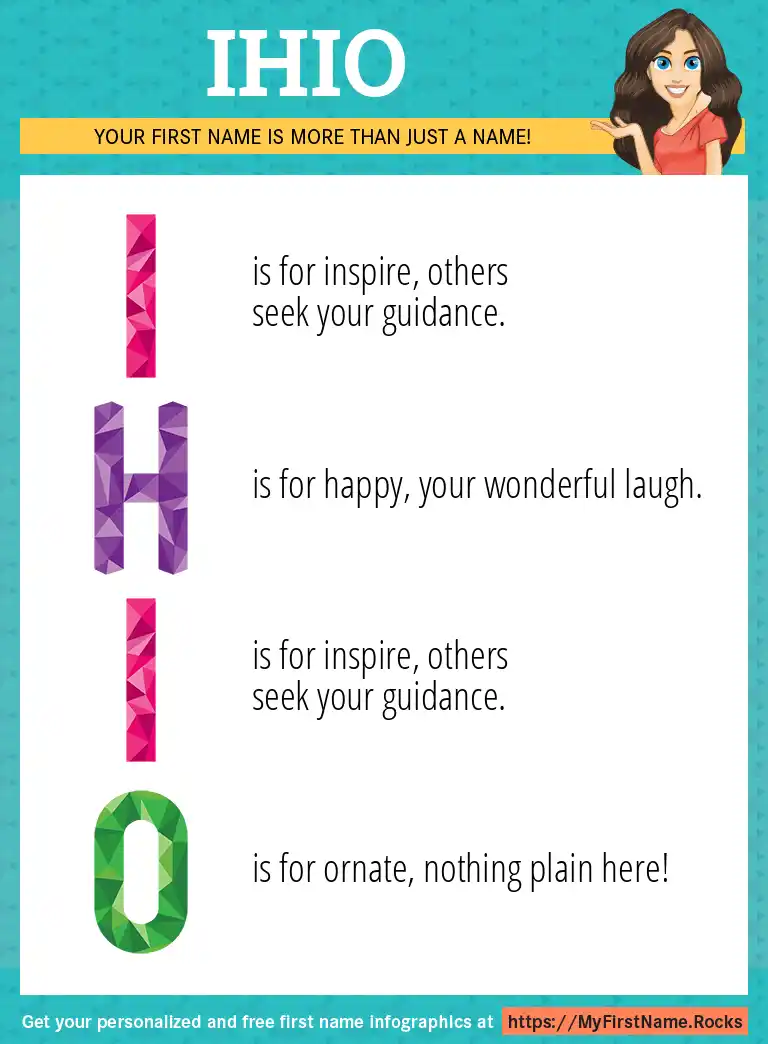 IHIO

YOUR FIRST NAME IS MORE THAN JUST A NAME!

I is for inspire, others seek your guidance.

H is for happy, your wonderful laugh.

I is for inspire, others seek your guidance.

O is for ornate, nothing plain here!

Get your personalized and free first name infographics at https://MyFirstName.Rocks