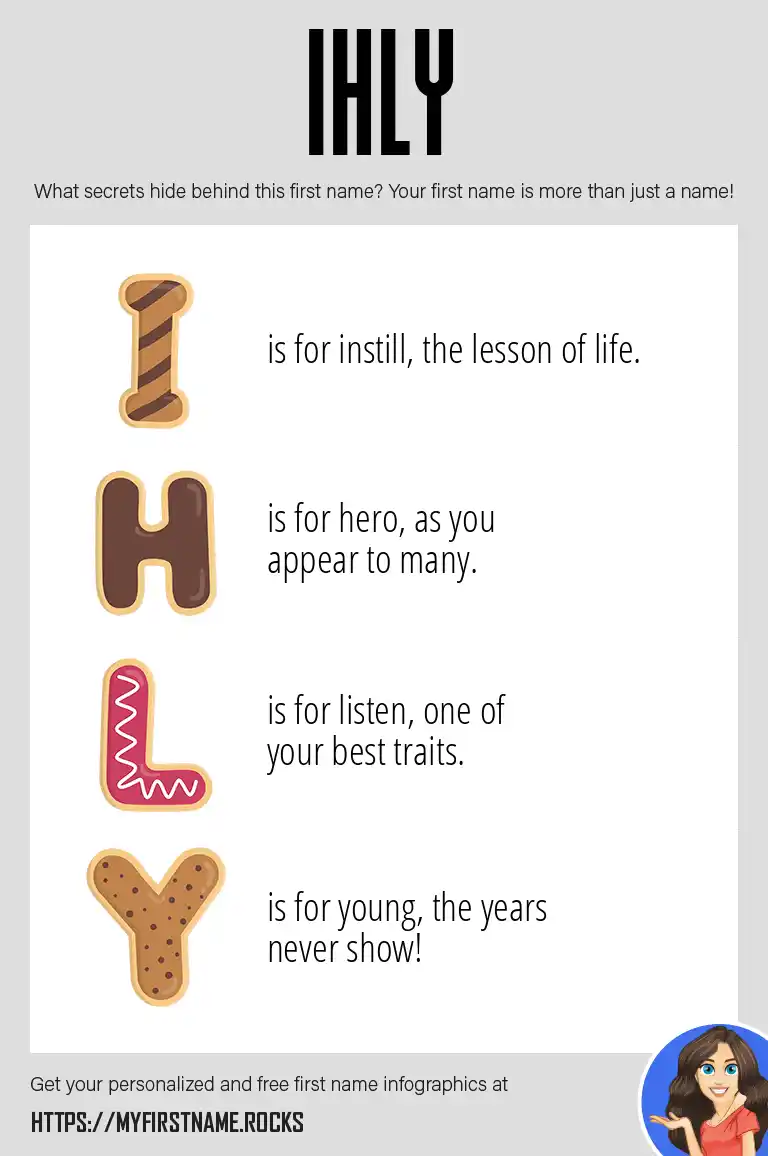 IHLY

What secrets hide behind this first name? Your first name is more than just a name!

I is for instill, the lesson of life.

H is for hero, as you appear to many.

L is for listen, one of your best traits.

Y is for young, the years never show!

Get your personalized and free first name infographics at

HTTPS://MYFIRSTNAME.ROCKS