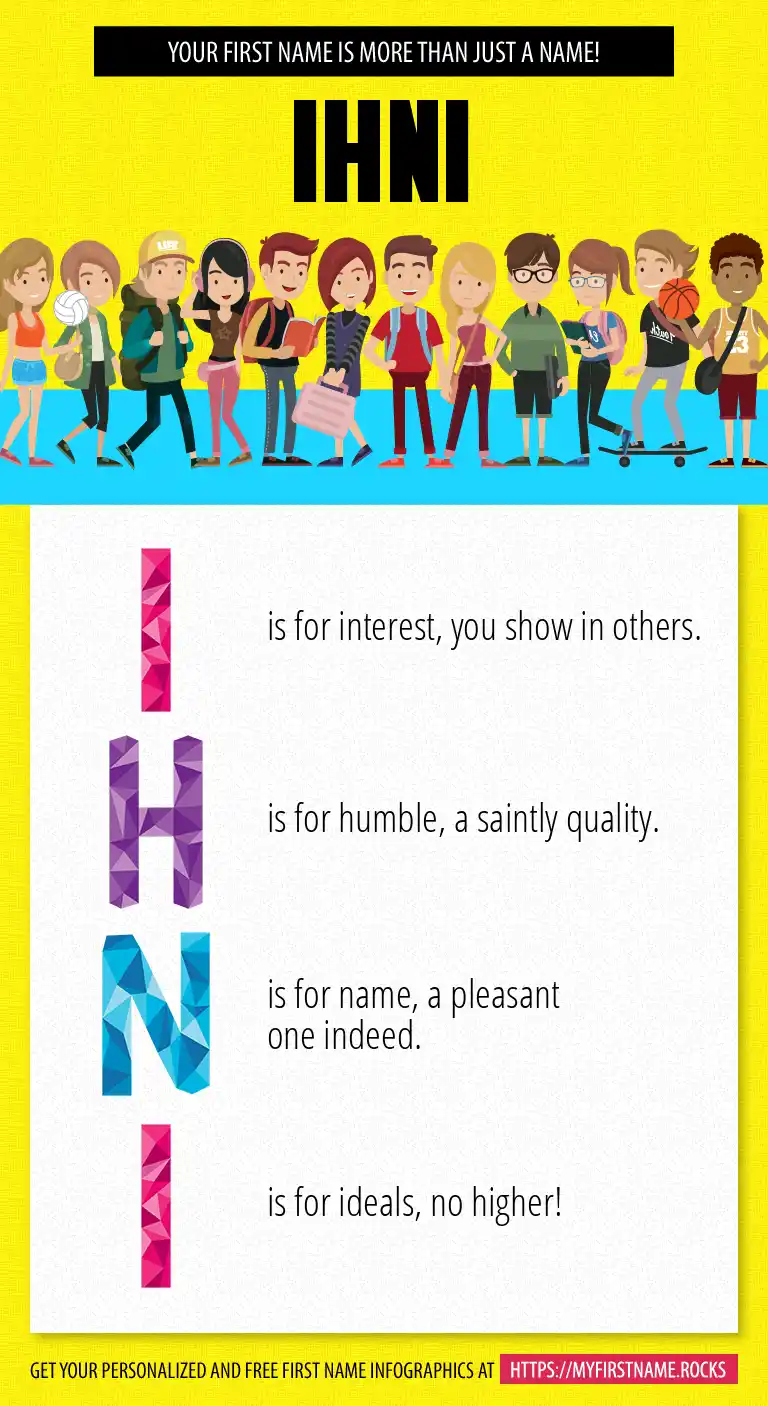 YOUR FIRST NAME IS MORE THAN JUST A NAME!

IHNI

I is for interest, you show in others.

H is for humble, a saintly quality.

N is for name, a pleasant one indeed.

I is for ideals, no higher!

GET YOUR PERSONALIZED AND FREE FIRST NAME INFOGRAPHICS AT HTTPS://MYFIRSTNAME.ROCKS