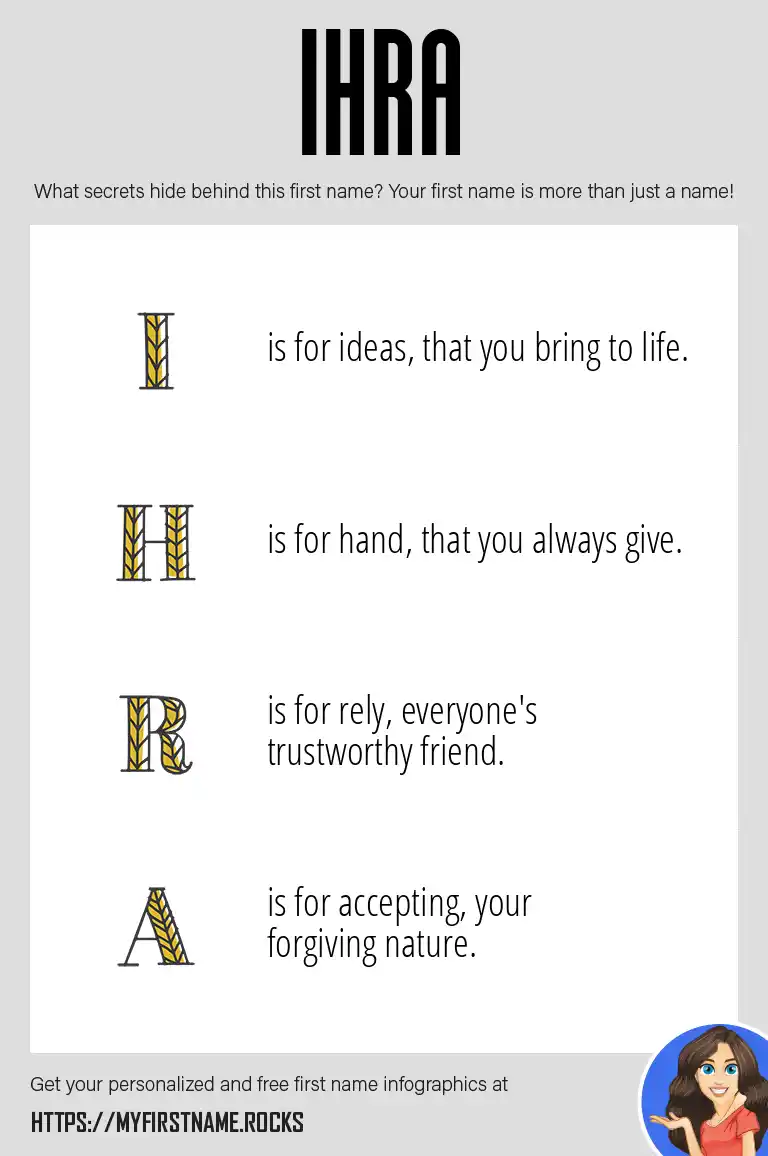 IHRA

What secrets hide behind this first name? Your first name is more than just a name!

I is for ideas, that you bring to life.

H is for hand, that you always give.

R is for rely, everyone's trustworthy friend.

A is for accepting, your forgiving nature.

Get your personalized and free first name infographics at

HTTPS://MYFIRSTNAME.ROCKS