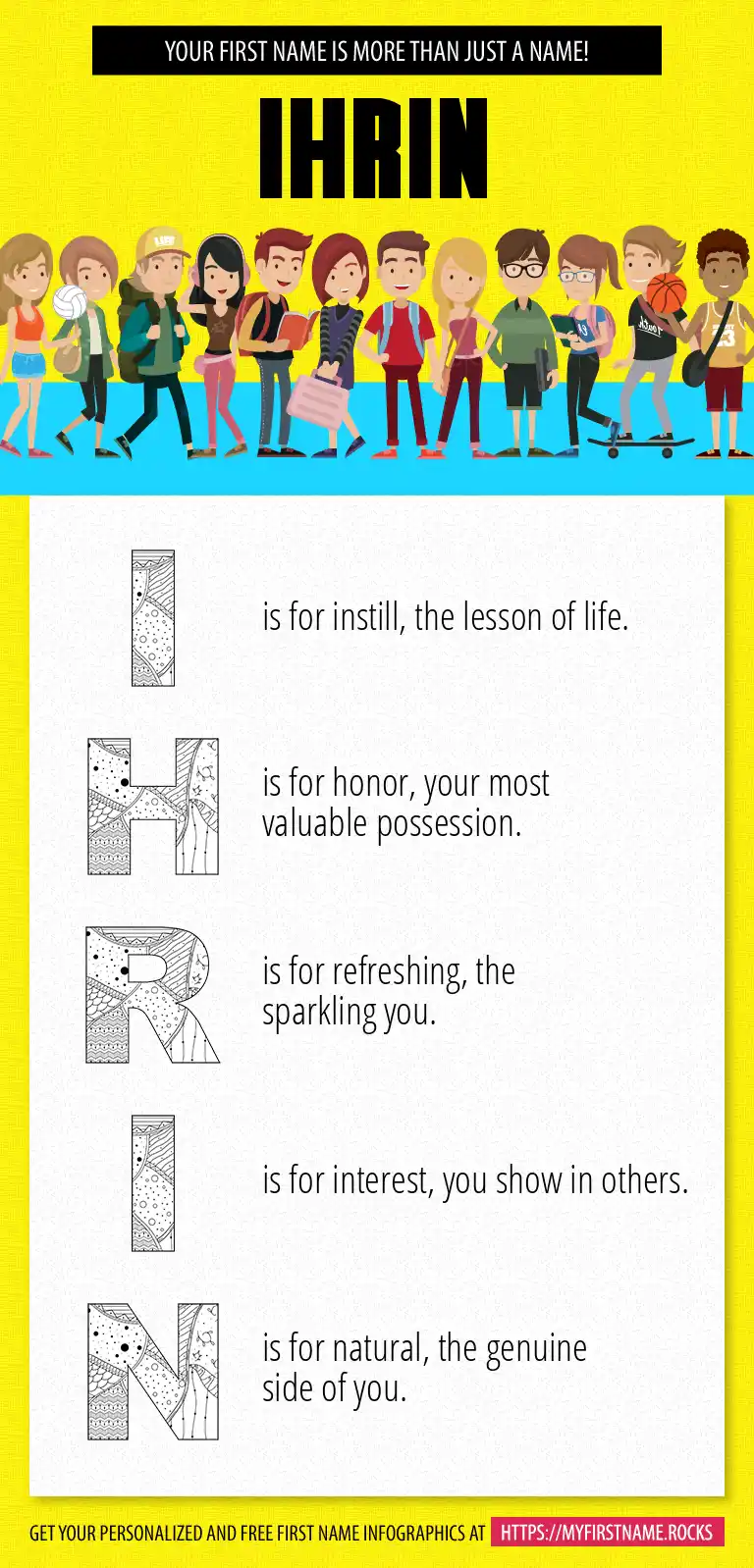 YOUR FIRST NAME IS MORE THAN JUST A NAME!

IHRIN

I is for instill, the lesson of life.

H is for honor, your most valuable possession.

R is for refreshing, the sparkling you.

I is for interest, you show in others.

N is for natural, the genuine side of you.

GET YOUR PERSONALIZED AND FREE FIRST NAME INFOGRAPHICS AT HTTPS://MYFIRSTNAME.ROCKS