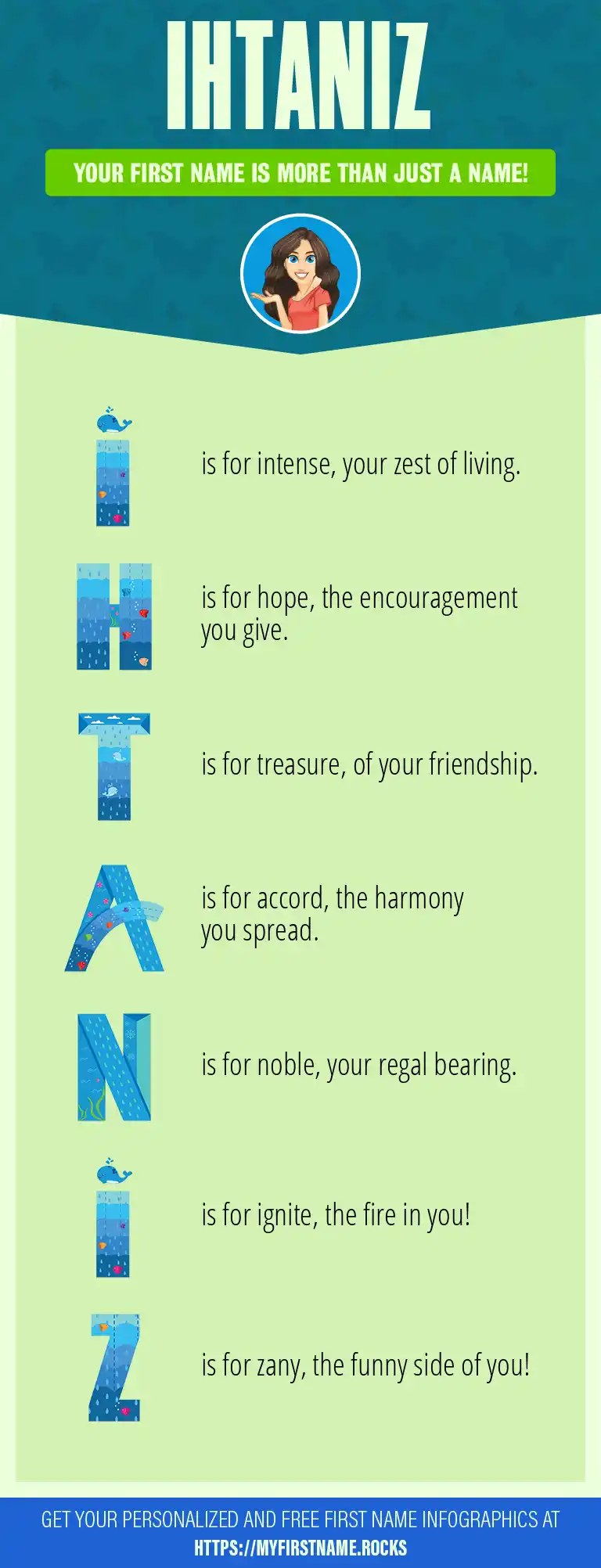 IHTANIZ

YOUR FIRST NAME IS MORE THAN JUST A NAME!

I is for intense, your zest of living.

H is for hope, the encouragement you give.

T is for treasure, of your friendship.

A is for accord, the harmony you spread.

N is for noble, your regal bearing.

I is for ignite, the fire in you!

Z is for zany, the funny side of you!

GET YOUR PERSONALIZED AND FREE FIRST NAME INFOGRAPHICS AT HTTPS://MYFIRSTNAME.ROCKS