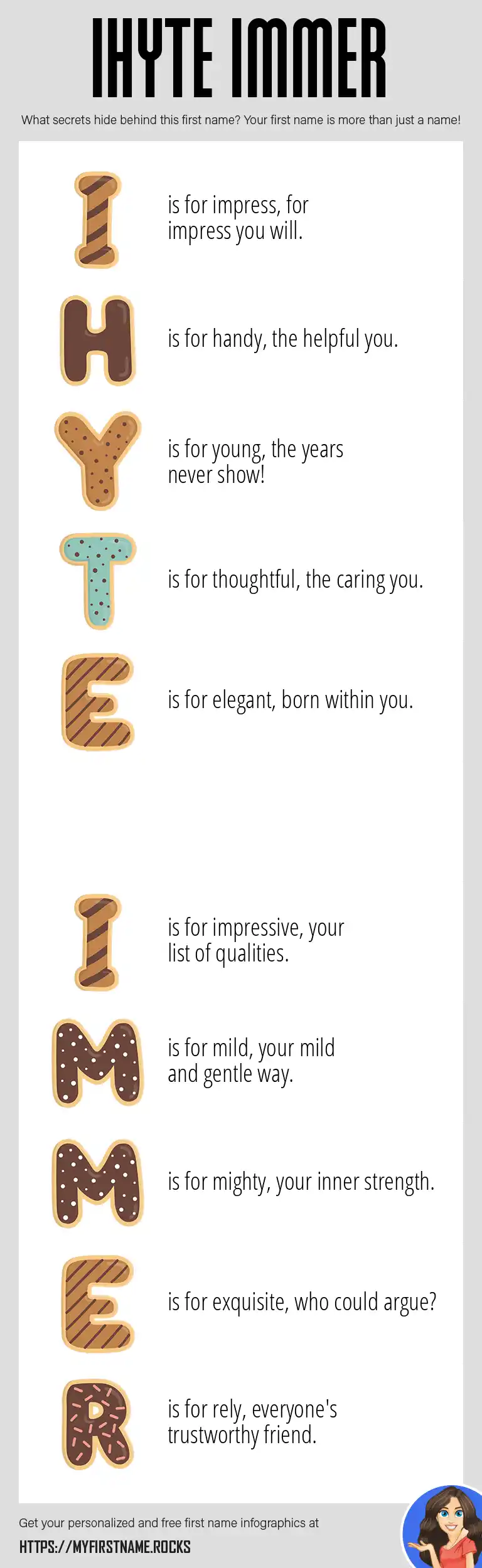 IHYTE IMMER

What secrets hide behind this first name? Your first name is more than just a name!

I is for impress, for impress you will.

H is for handy, the helpful you.

Y is for young, the years never show!

T is for thoughtful, the caring you.

E is for elegant, born within you.

I is for impressive, your list of qualities.

M is for mild, your mild and gentle way.

M is for mighty, your inner strength.

E is for exquisite, who could argue?

R is for rely, everyone's trustworthy friend.

Get your personalized and free first name infographics at

HTTPS://MYFIRSTNAME.ROCKS