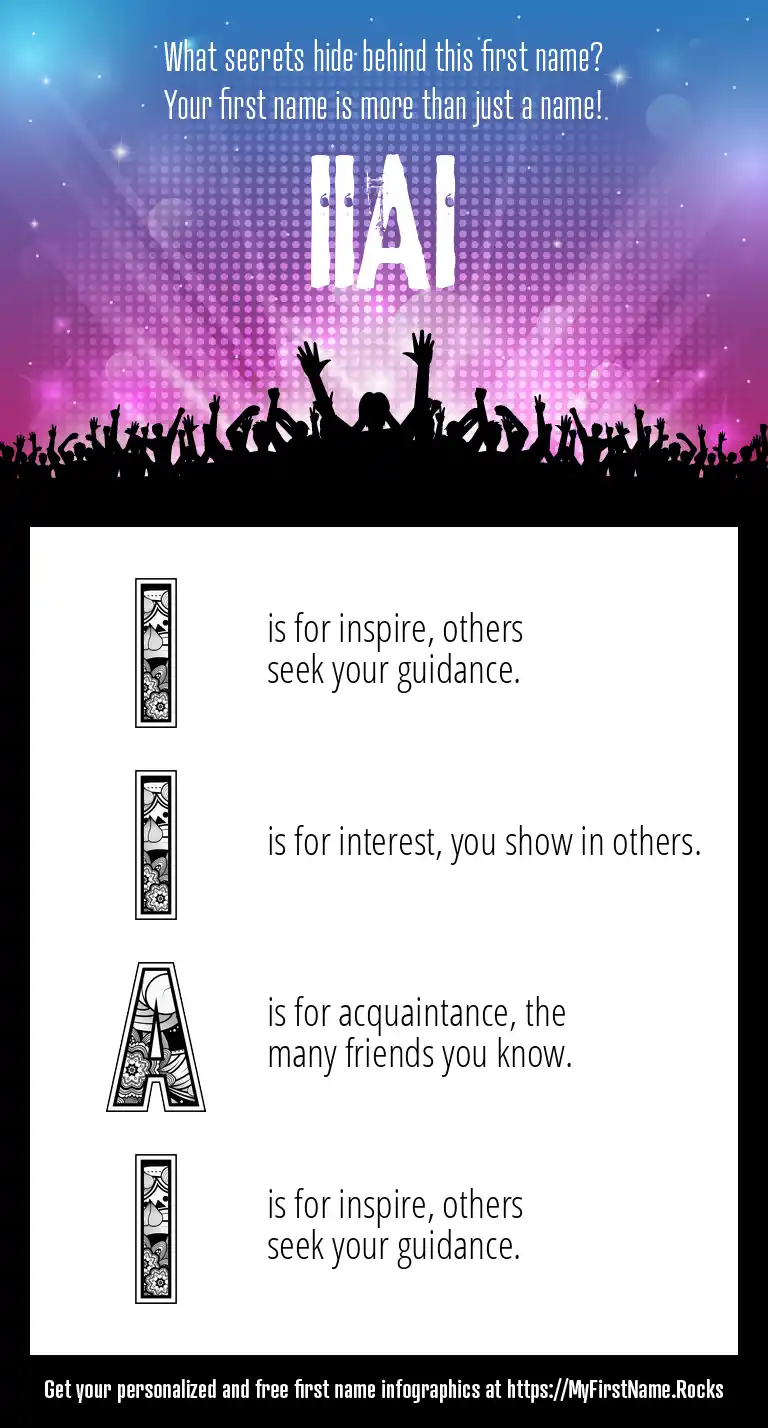 What secrets hide behind this first name?
Your first name is more than just a name!

IIAI

I is for inspire, others seek your guidance.

I is for interest, you show in others.

A is for acquaintance, the many friends you know.

I is for inspire, others seek your guidance.

Get your personalized and free first name infographics at https://MyFirstName.Rocks