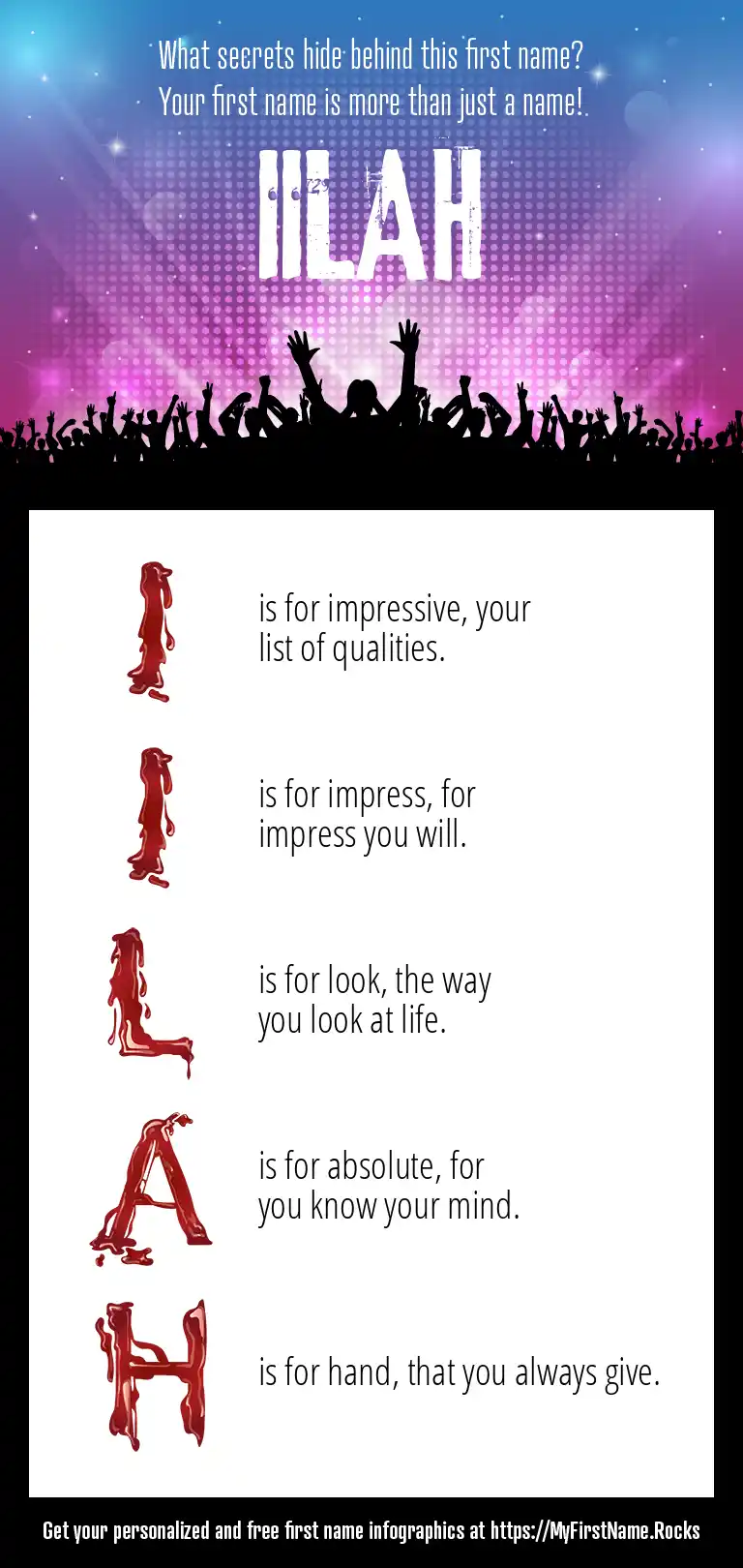 What secrets hide behind this first name?
Your first name is more than just a name!

IILAH

I is for impressive, your list of qualities.

I is for impress, for impress you will.

L is for look, the way you look at life.

A is for absolute, for you know your mind.

H is for hand, that you always give.

Get your personalized and free first name infographics at https://MyFirstName.Rocks