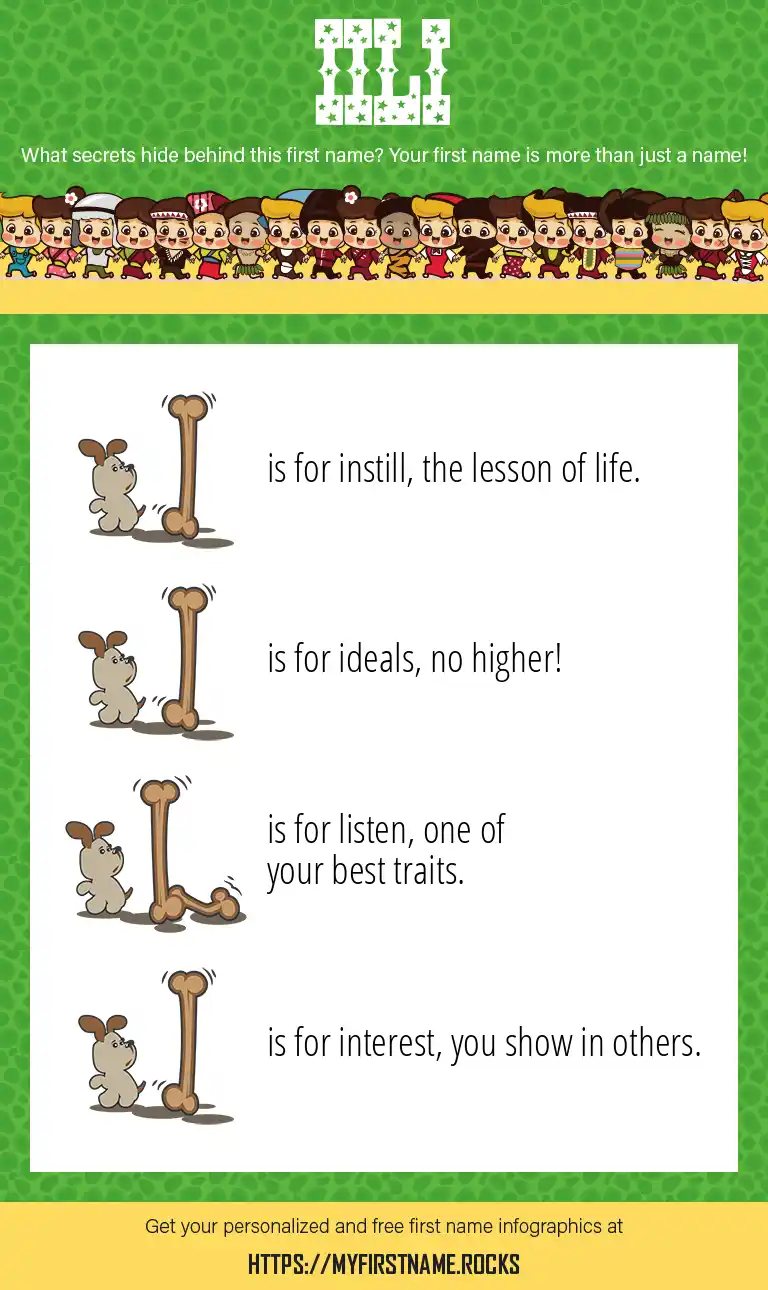 IILI

What secrets hide behind this first name? Your first name is more than just a name!

I is for instill, the lesson of life.

I is for ideals, no higher!

L is for listen, one of your best traits.

I is for interest, you show in others.

Get your personalized and free first name infographics at

HTTPS://MYFIRSTNAME.ROCKS