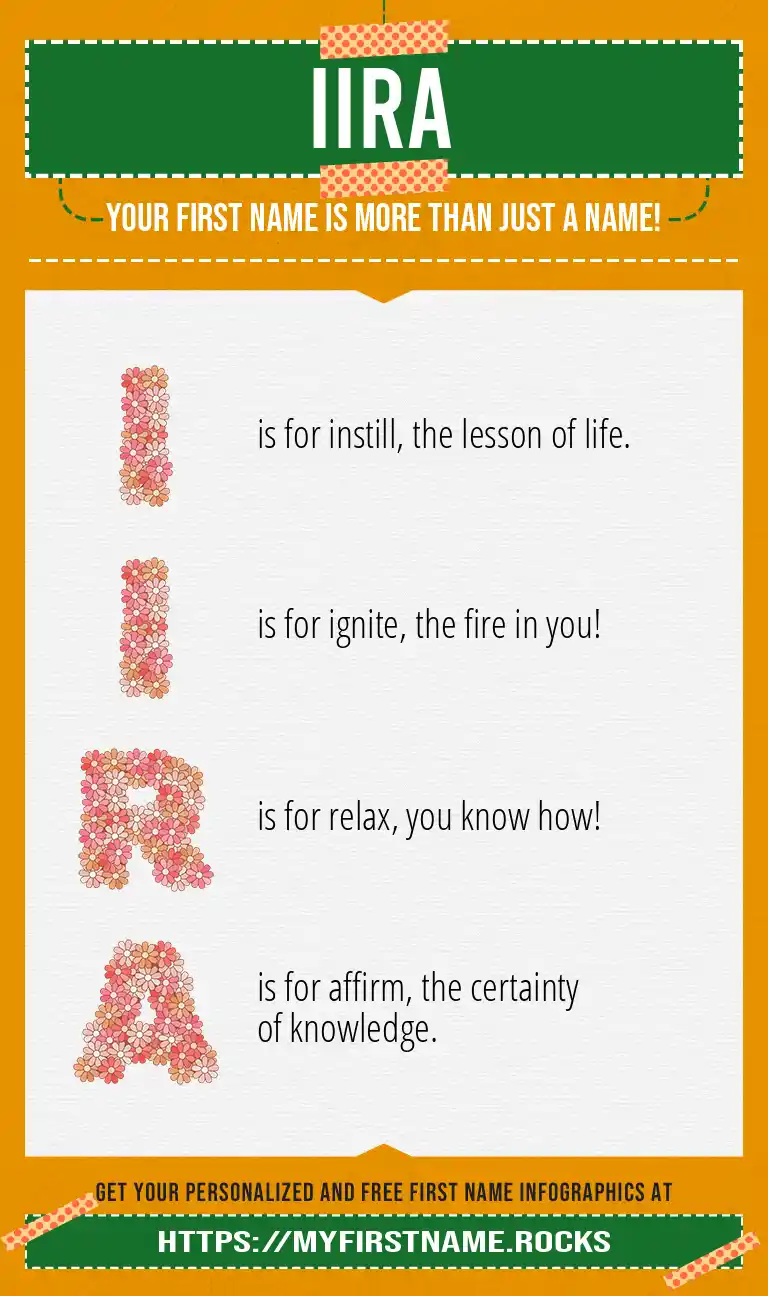 IIRA

YOUR FIRST NAME IS MORE THAN JUST A NAME!

I is for instill, the lesson of life.

I is for ignite, the fire in you!

R is for relax, you know how!

A is for affirm, the certainty of knowledge.

GET YOUR PERSONALIZED AND FREE FIRST NAME INFOGRAPHICS AT

HTTPS://MYFIRSTNAME.ROCKS