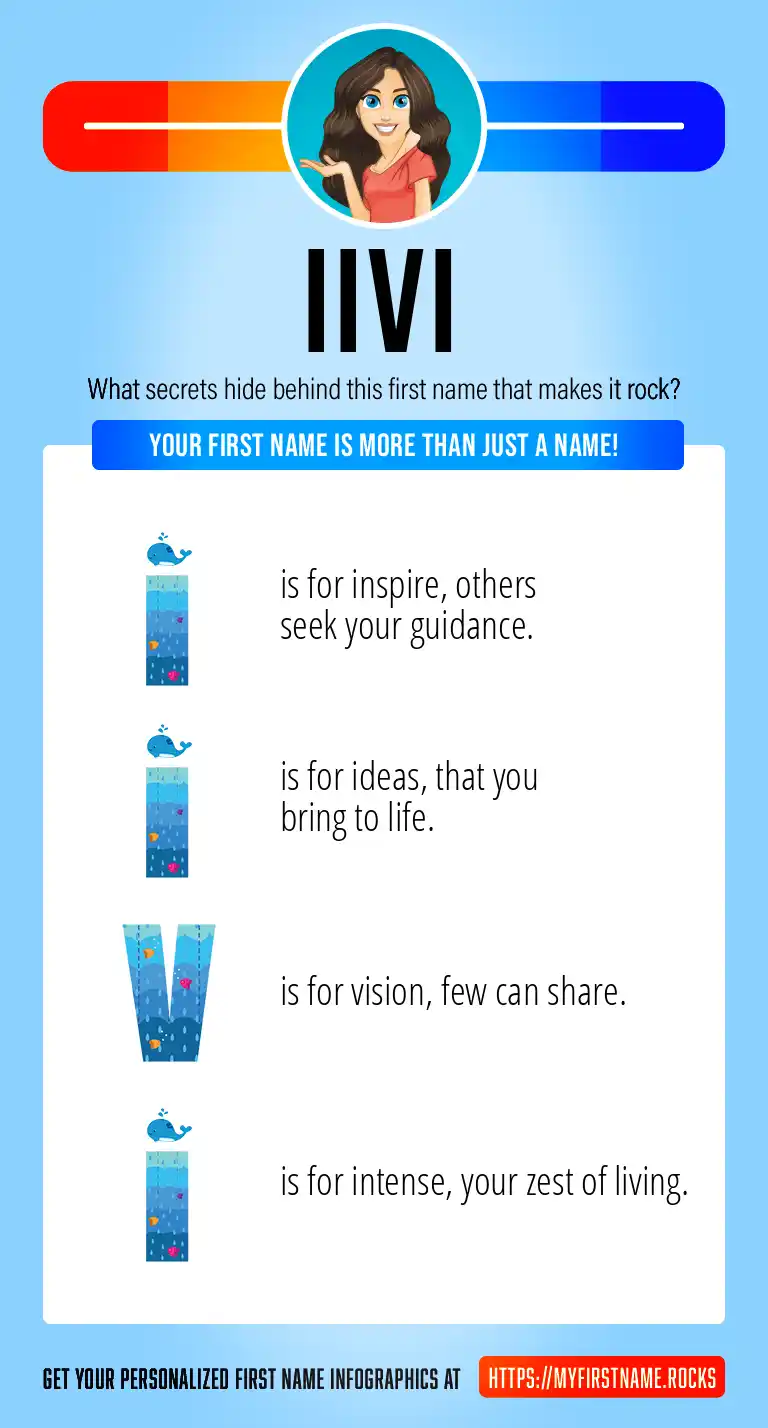 IIVI

What secrets hide behind this first name that makes it rock?

YOUR FIRST NAME IS MORE THAN JUST A NAME!

I is for inspire, others seek your guidance.

I is for ideas, that you bring to life.

V is for vision, few can share.

I is for intense, your zest of living.

GET YOUR PERSONALIZED FIRST NAME INFOGRAPHICS AT HTTPS://MYFIRSTNAME.ROCKS