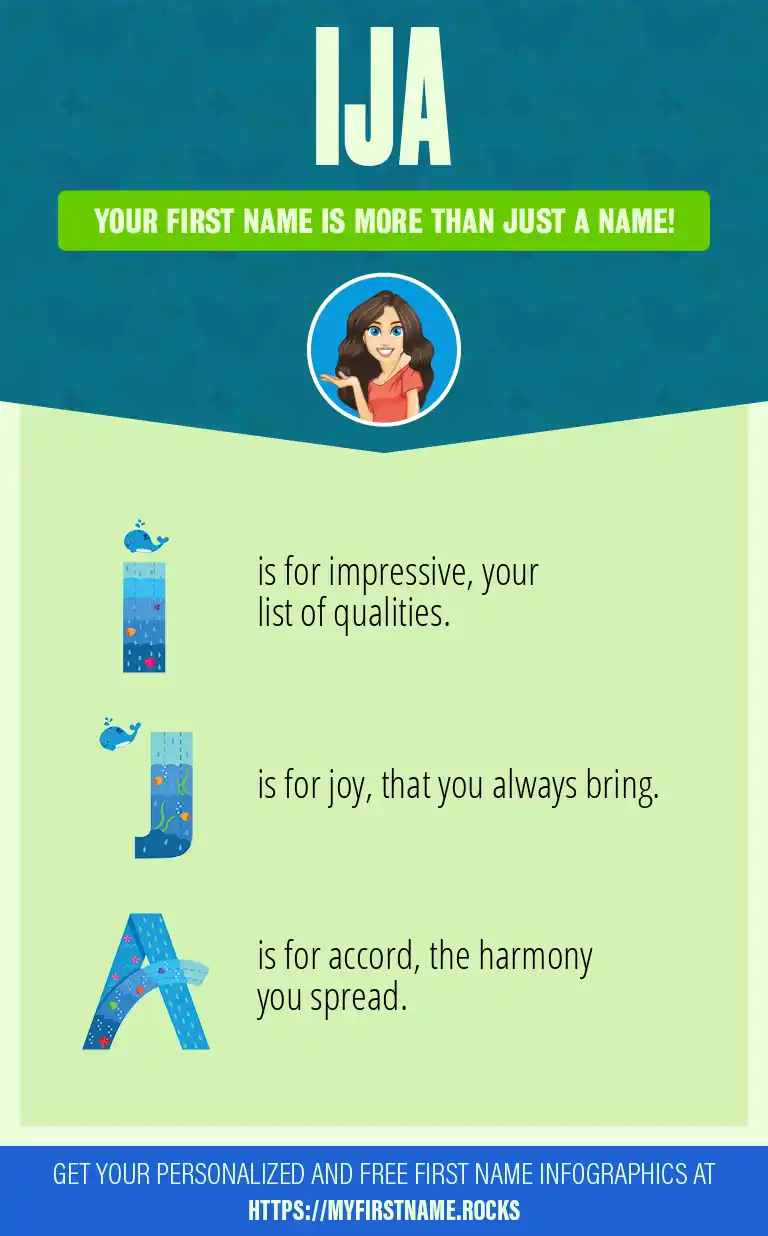 IJA

YOUR FIRST NAME IS MORE THAN JUST A NAME!

I is for impressive, your list of qualities.

J is for joy, that you always bring.

A is for accord, the harmony you spread.

GET YOUR PERSONALIZED AND FREE FIRST NAME INFOGRAPHICS AT
HTTPS://MYFIRSTNAME.ROCKS