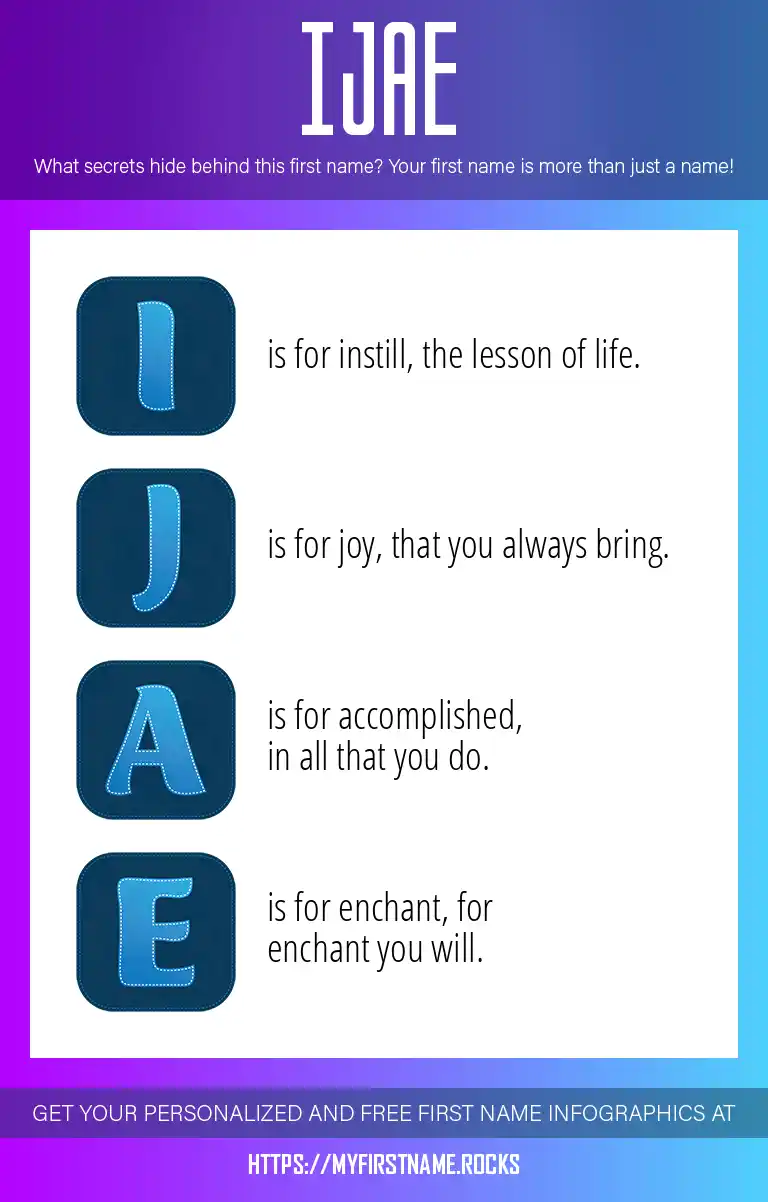 IJAE

What secrets hide behind this first name? Your first name is more than just a name!

I is for instill, the lesson of life.

J is for joy, that you always bring.

A is for accomplished, in all that you do.

E is for enchant, for enchant you will.

GET YOUR PERSONALIZED AND FREE FIRST NAME INFOGRAPHICS AT

HTTPS://MYFIRSTNAME.ROCKS