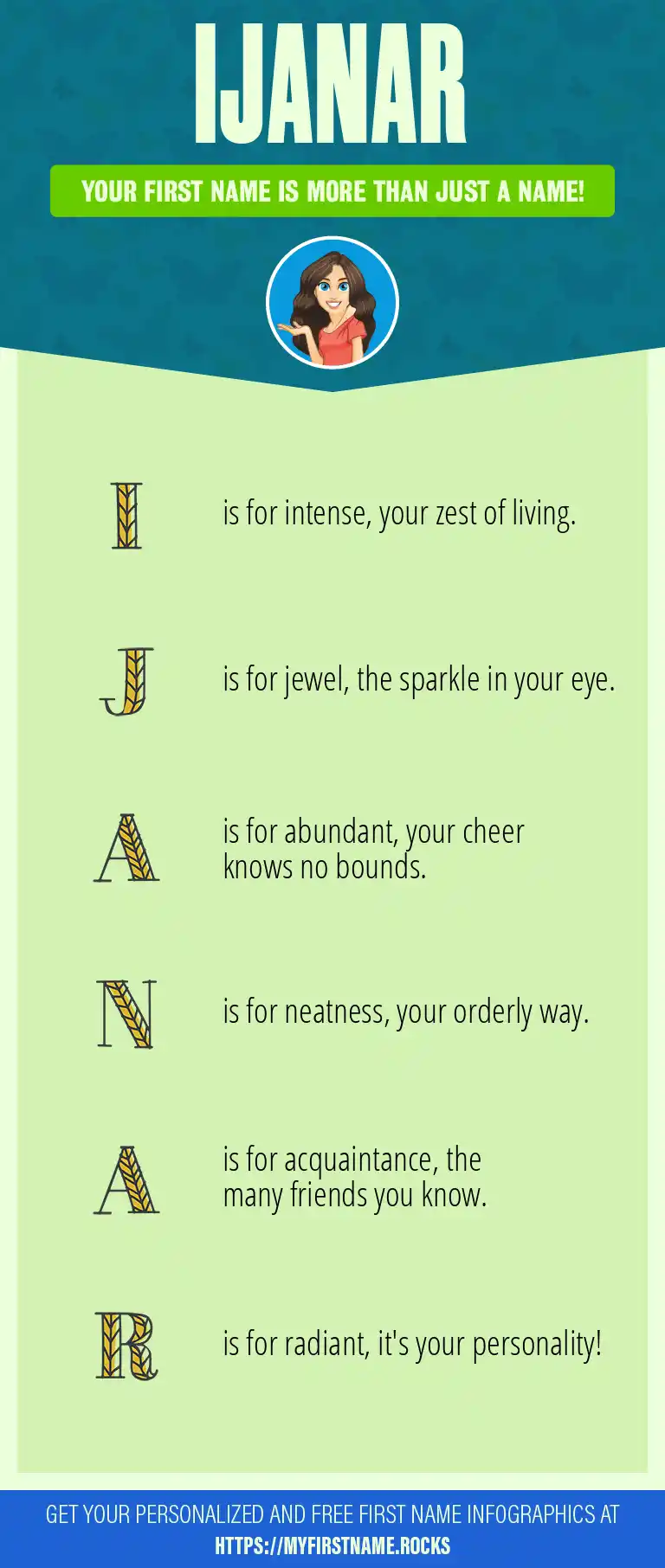 IJANAR

YOUR FIRST NAME IS MORE THAN JUST A NAME!

I is for intense, your zest of living.

J is for jewel, the sparkle in your eye.

A is for abundant, your cheer knows no bounds.

N is for neatness, your orderly way.

A is for acquaintance, the many friends you know.

R is for radiant, it's your personality!

GET YOUR PERSONALIZED AND FREE FIRST NAME INFOGRAPHICS AT HTTPS://MYFIRSTNAME.ROCKS