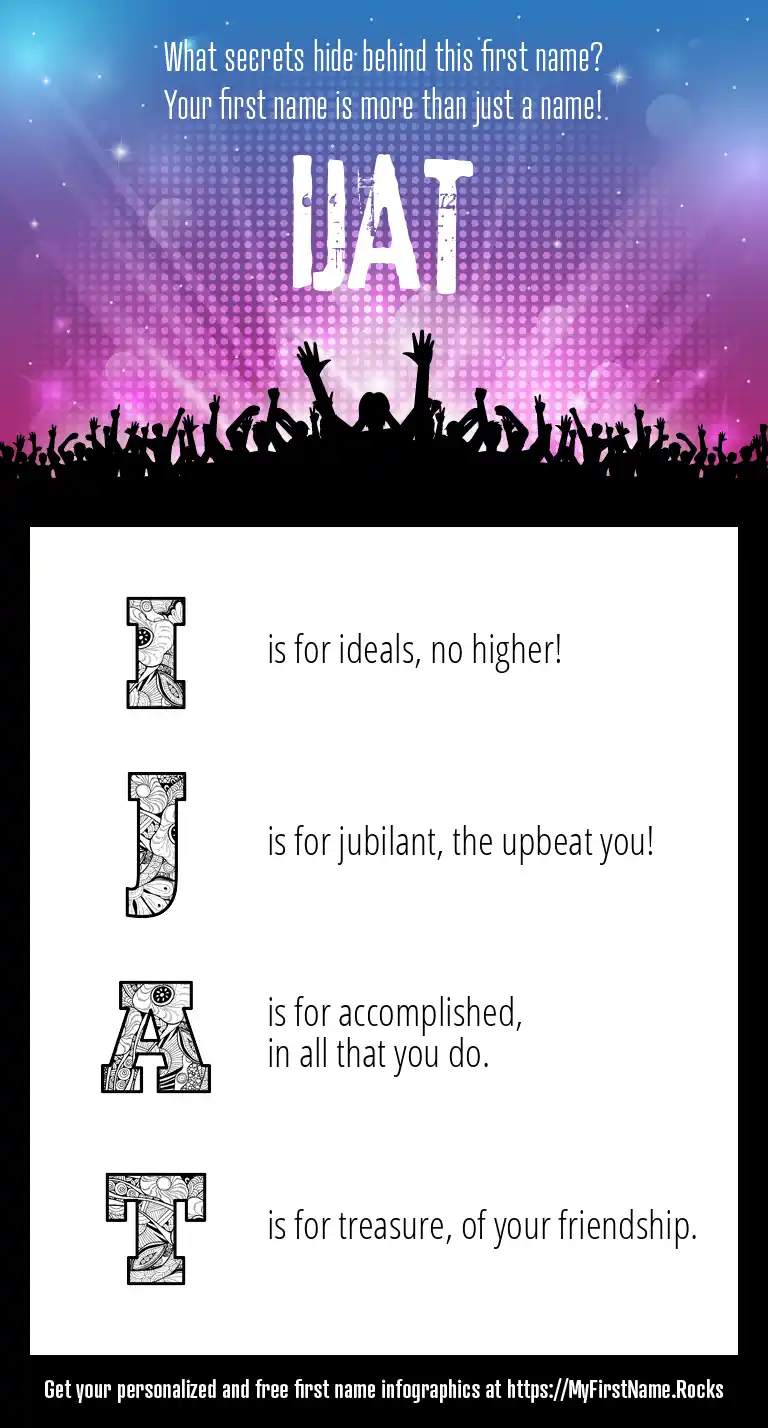 What secrets hide behind this first name?
Your first name is more than just a name!

IJAT

I is for ideals, no higher!

J is for jubilant, the upbeat you!

A is for accomplished, in all that you do.

T is for treasure, of your friendship.

Get your personalized and free first name infographics at https://MyFirstName.Rocks