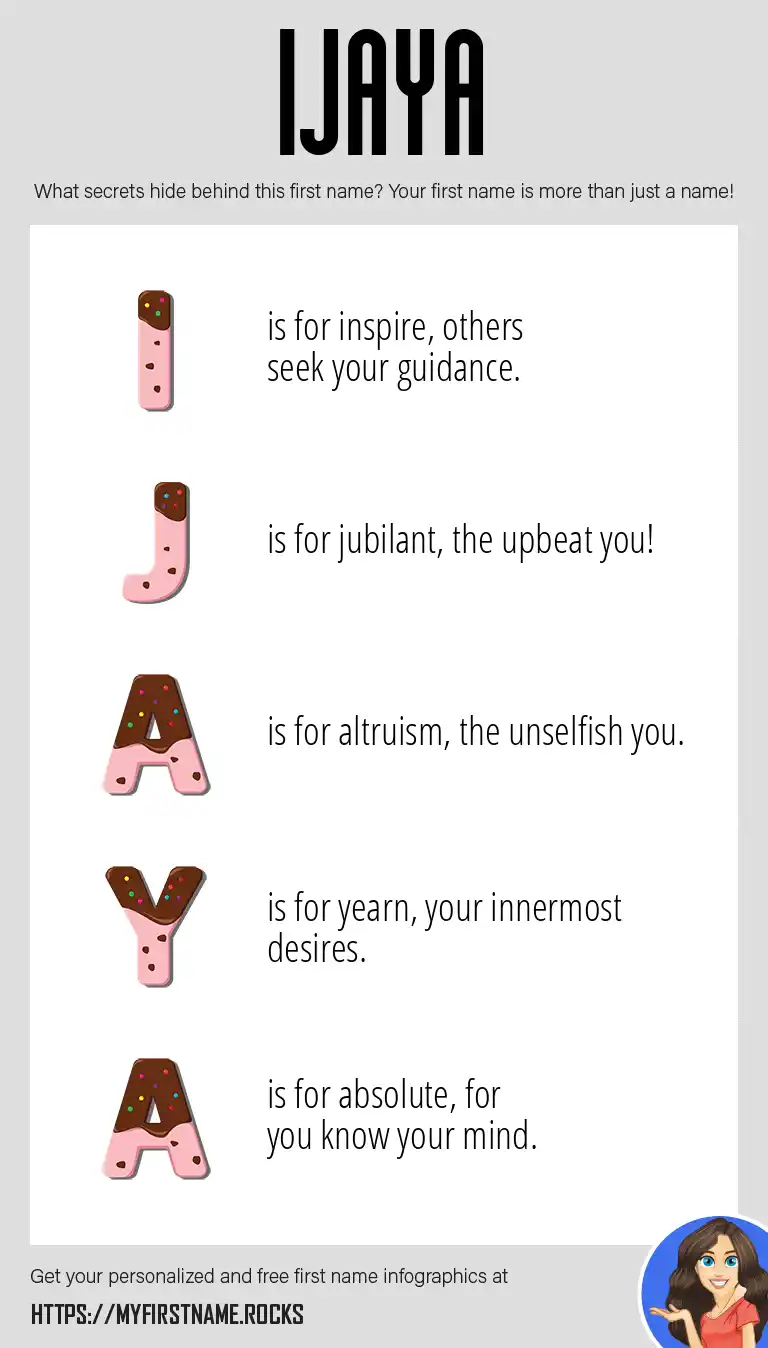 IJAYA

What secrets hide behind this first name? Your first name is more than just a name!

I is for inspire, others seek your guidance.

J is for jubilant, the upbeat you!

A is for altruism, the unselfish you.

Y is for yearn, your innermost desires.

A is for absolute, for you know your mind.

Get your personalized and free first name infographics at

HTTPS://MYFIRSTNAME.ROCKS