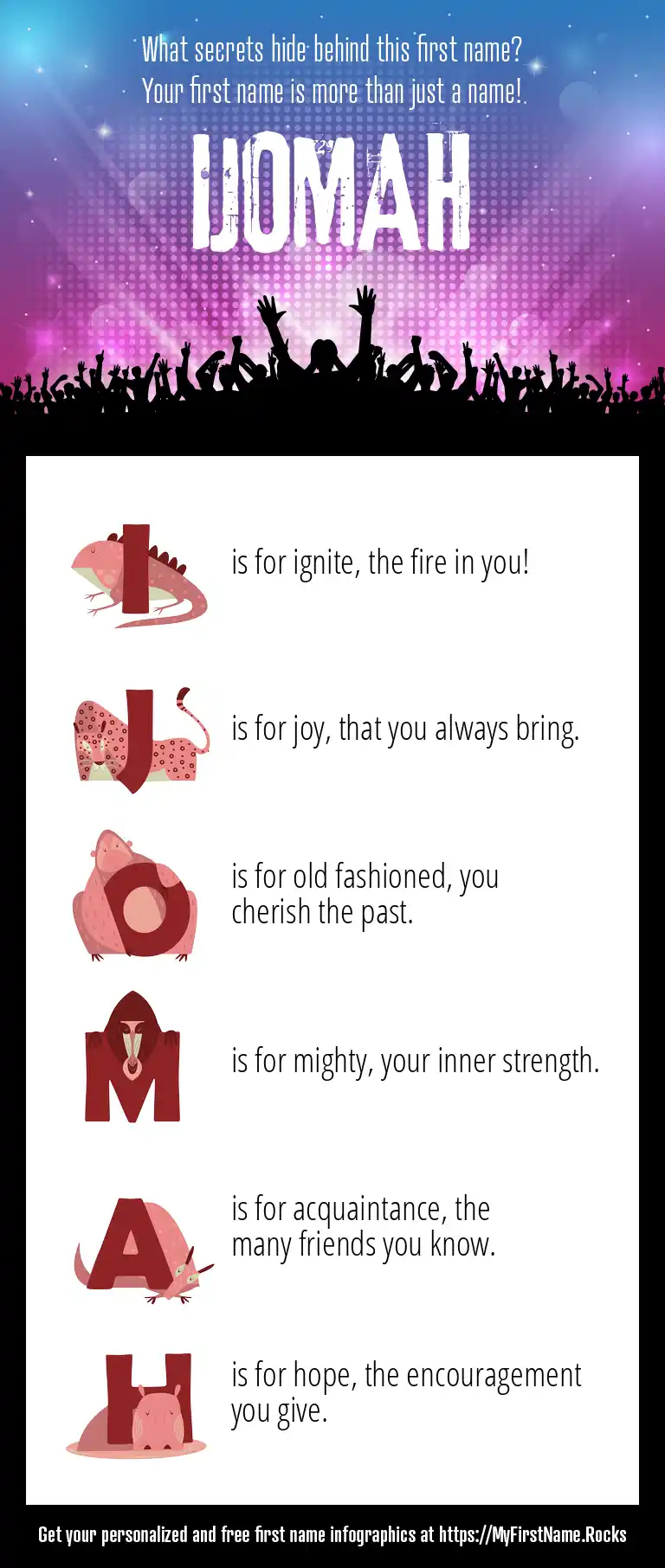 What secrets hide behind this first name?
Your first name is more than just a name!

IJOMAH

I is for ignite, the fire in you!

J is for joy, that you always bring.

O is for old fashioned, you cherish the past.

M is for mighty, your inner strength.

A is for acquaintance, the many friends you know.

H is for hope, the encouragement you give.

Get your personalized and free first name infographics at https://MyFirstName.Rocks