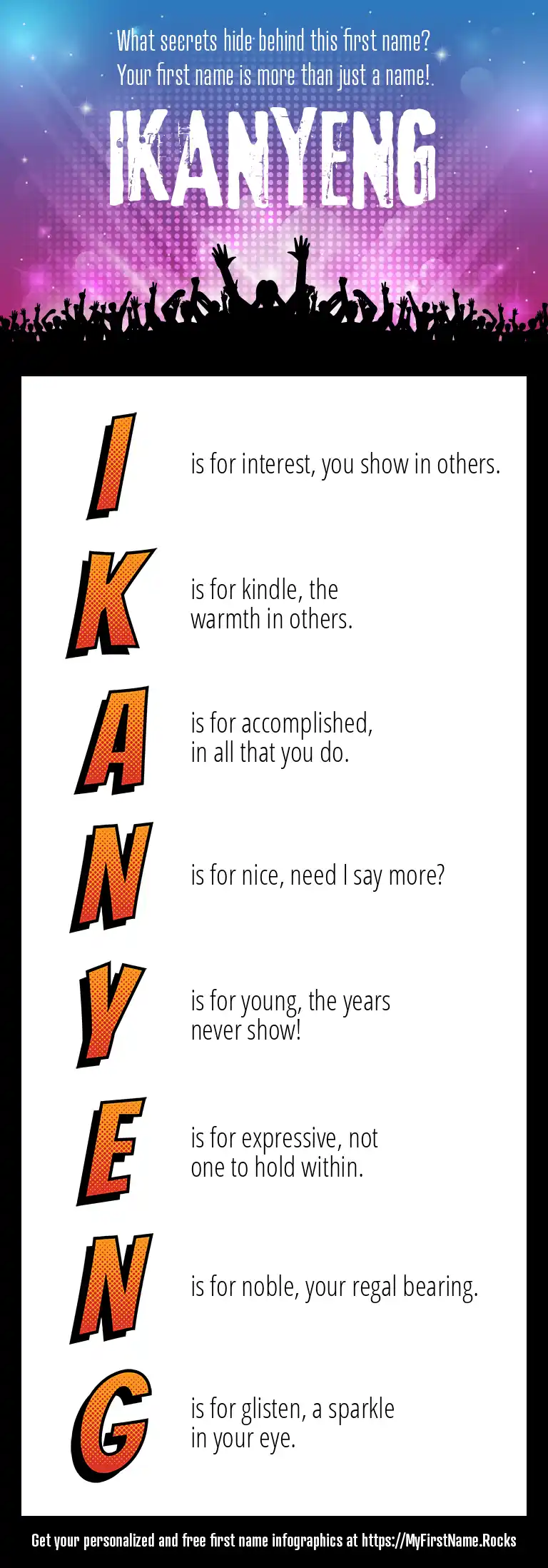 What secrets hide behind this first name?
Your first name is more than just a name!

IKANYENG

I is for interest, you show in others.

K is for kindle, the warmth in others.

A is for accomplished, in all that you do.

N is for nice, need I say more?

Y is for young, the years never show!

E is for expressive, not one to hold within.

N is for noble, your regal bearing.

G is for glisten, a sparkle in your eye.

Get your personalized and free first name infographics at https://MyFirstName.Rocks