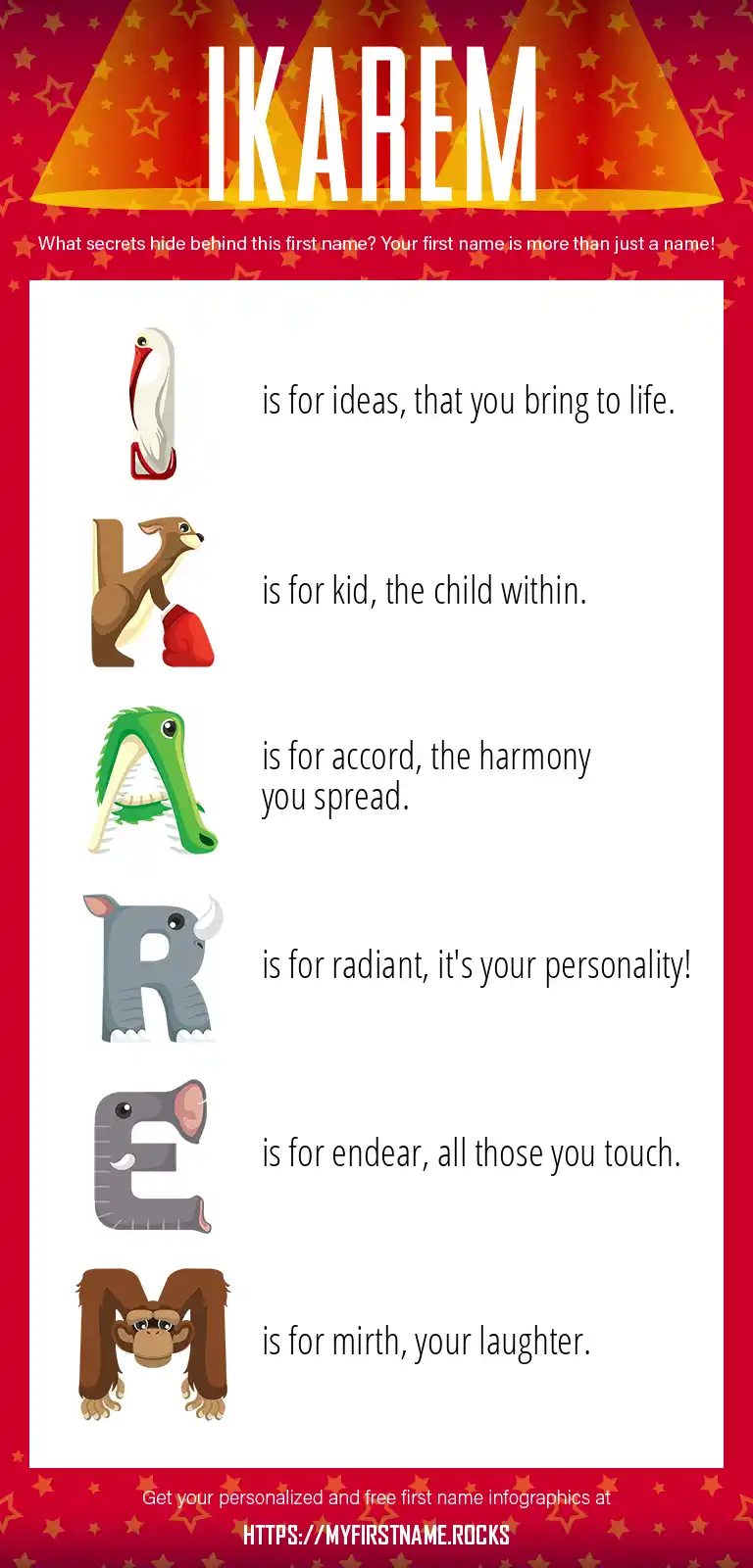 IKAREM

What secrets hide behind this first name? Your first name is more than just a name!

I is for ideas, that you bring to life.

K is for kid, the child within.

A is for accord, the harmony you spread.

R is for radiant, it's your personality!

E is for endear, all those you touch.

M is for mirth, your laughter.

Get your personalized and free first name infographics at
HTTPS://MYFIRSTNAME.ROCKS