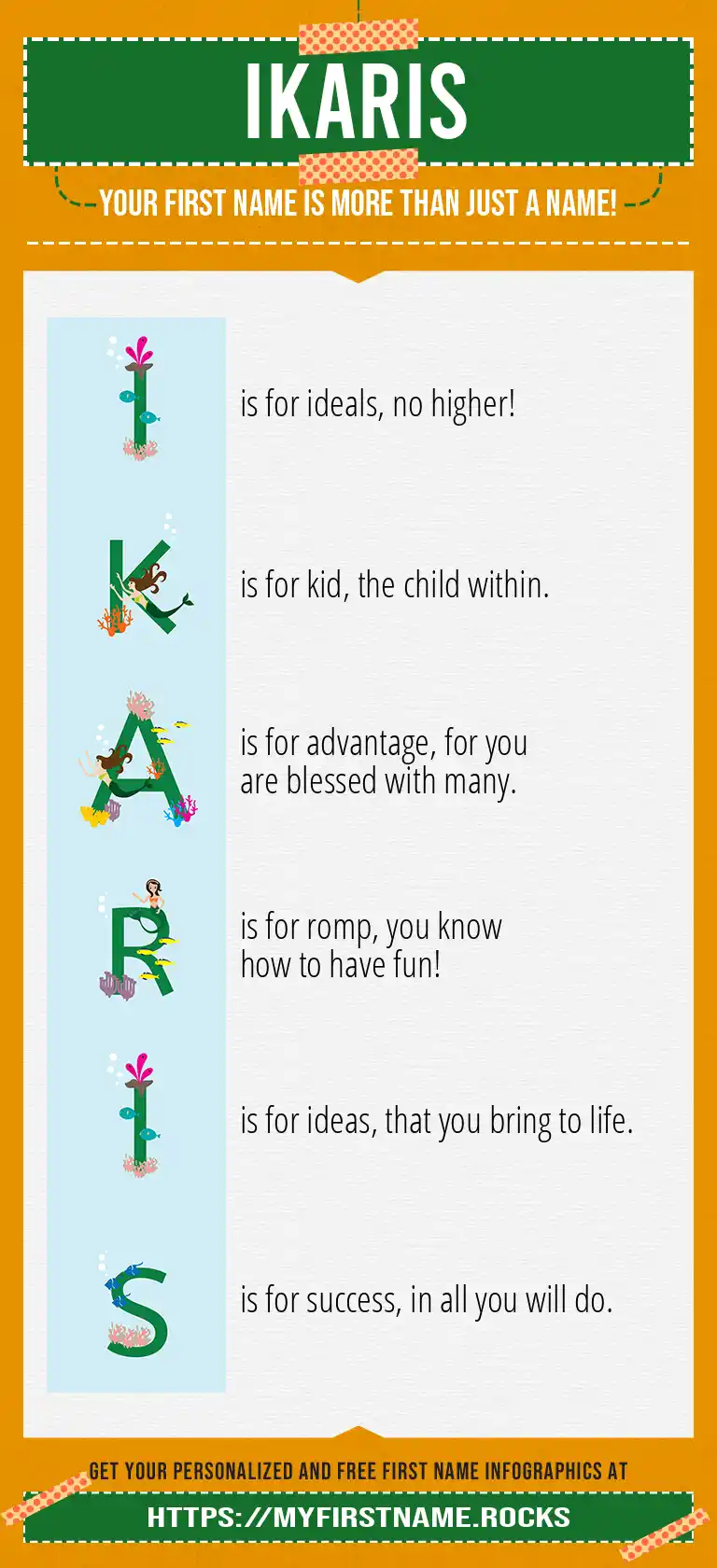 IKARIS

YOUR FIRST NAME IS MORE THAN JUST A NAME!

I is for ideals, no higher!

K is for kid, the child within.

A is for advantage, for you are blessed with many.

R is for romp, you know how to have fun!

I is for ideas, that you bring to life.

S is for success, in all you will do.

GET YOUR PERSONALIZED AND FREE FIRST NAME INFOGRAPHICS AT

HTTPS://MYFIRSTNAME.ROCKS