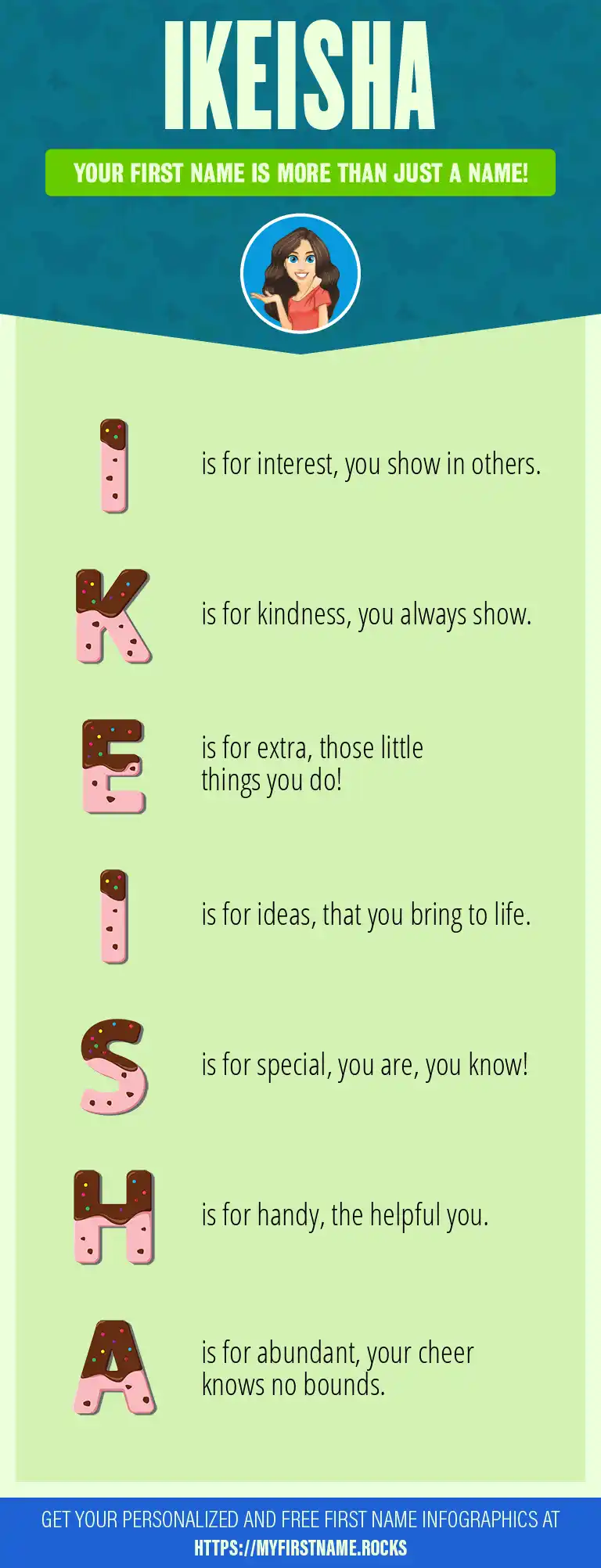 IKEISHA

YOUR FIRST NAME IS MORE THAN JUST A NAME!

I is for interest, you show in others.

K is for kindness, you always show.

E is for extra, those little things you do!

I is for ideas, that you bring to life.

S is for special, you are, you know!

H is for handy, the helpful you.

A is for abundant, your cheer knows no bounds.

GET YOUR PERSONALIZED AND FREE FIRST NAME INFOGRAPHICS AT HTTPS://MYFIRSTNAME.ROCKS