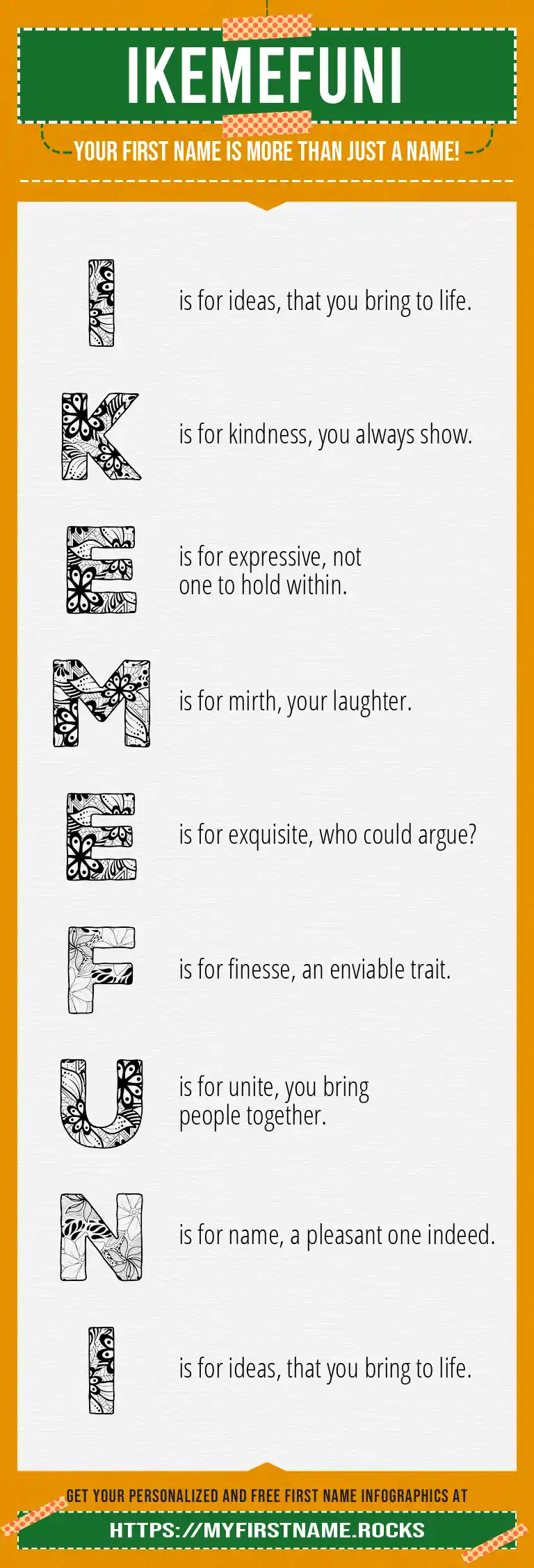 IKEMEFUNI

YOUR FIRST NAME IS MORE THAN JUST A NAME!

I is for ideas, that you bring to life.

K is for kindness, you always show.

E is for expressive, not one to hold within.

M is for mirth, your laughter.

E is for exquisite, who could argue?

F is for finesse, an enviable trait.

U is for unite, you bring people together.

N is for name, a pleasant one indeed.

I is for ideas, that you bring to life.

GET YOUR PERSONALIZED AND FREE FIRST NAME INFOGRAPHICS AT

HTTPS://MYFIRSTNAME.ROCKS