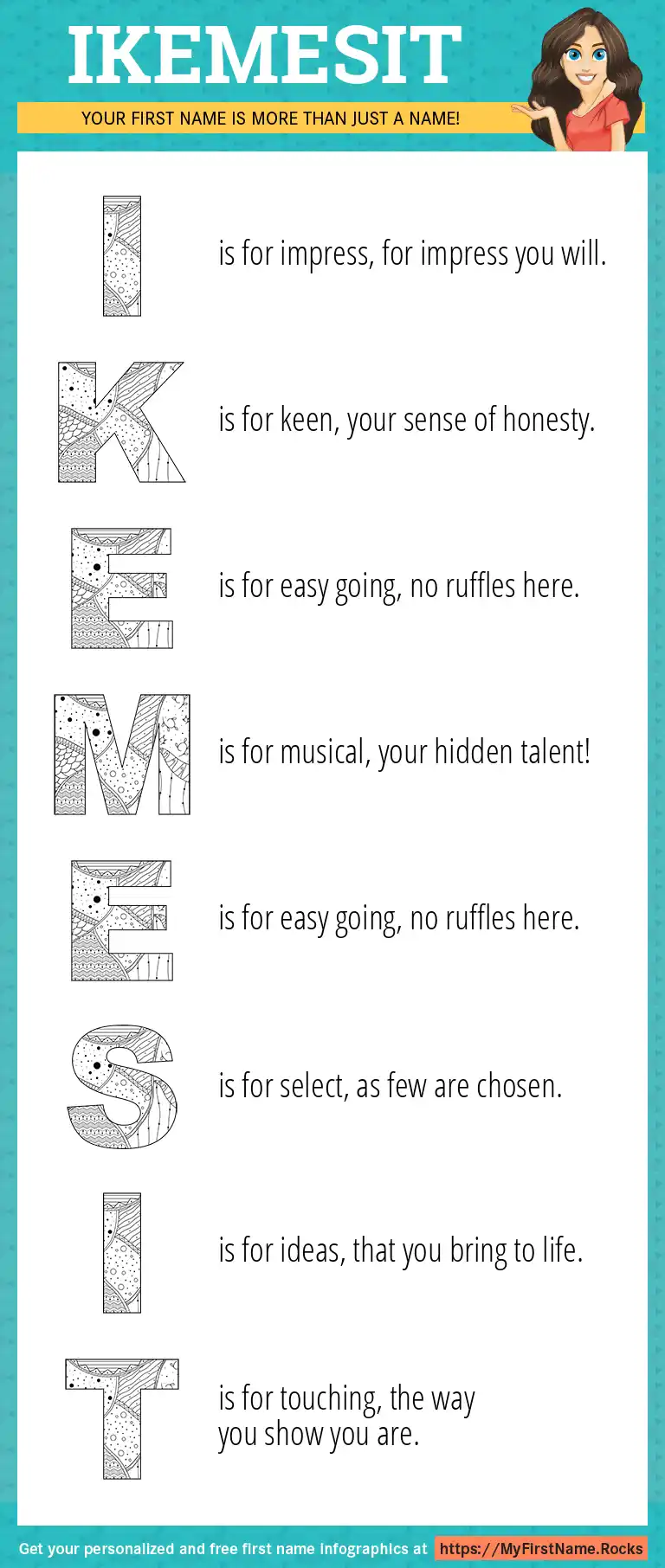 IKEMESIT

YOUR FIRST NAME IS MORE THAN JUST A NAME!

I is for impress, for impress you will.

K is for keen, your sense of honesty.

E is for easy going, no ruffles here.

M is for musical, your hidden talent!

E is for easy going, no ruffles here.

S is for select, as few are chosen.

I is for ideas, that you bring to life.

T is for touching, the way you show you are.

Get your personalized and free first name infographics at https://MyFirstName.Rocks