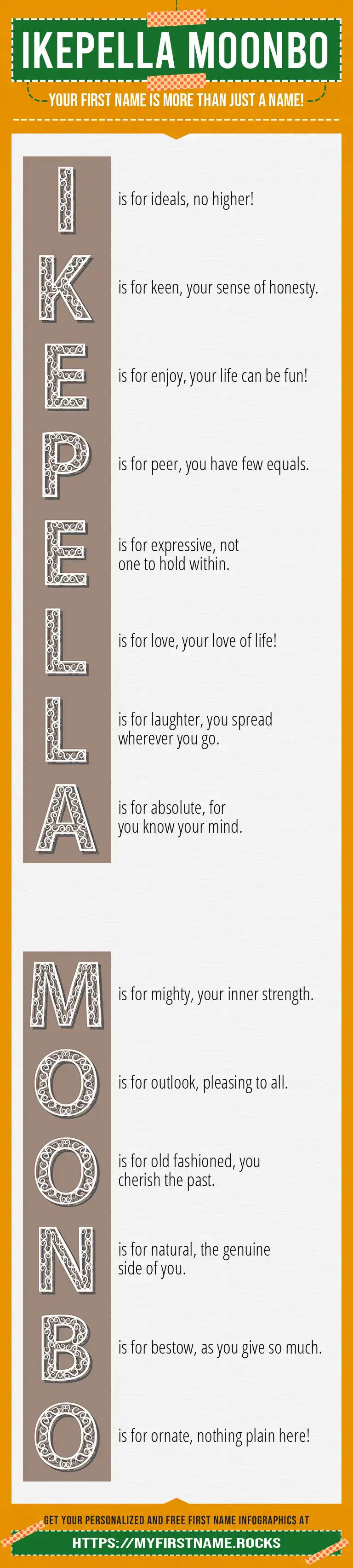 IKEPELLA MOONBO

YOUR FIRST NAME IS MORE THAN JUST A NAME!

I is for ideals, no higher!

K is for keen, your sense of honesty.

E is for enjoy, your life can be fun!

P is for peer, you have few equals.

E is for expressive, not one to hold within.

L is for love, your love of life!

L is for laughter, you spread wherever you go.

A is for absolute, for you know your mind.

M is for mighty, your inner strength.

O is for outlook, pleasing to all.

O is for old fashioned, you cherish the past.

N is for natural, the genuine side of you.

B is for bestow, as you give so much.

O is for ornate, nothing plain here!

GET YOUR PERSONALIZED AND FREE FIRST NAME INFOGRAPHICS AT

HTTPS://MYFIRSTNAME.ROCKS