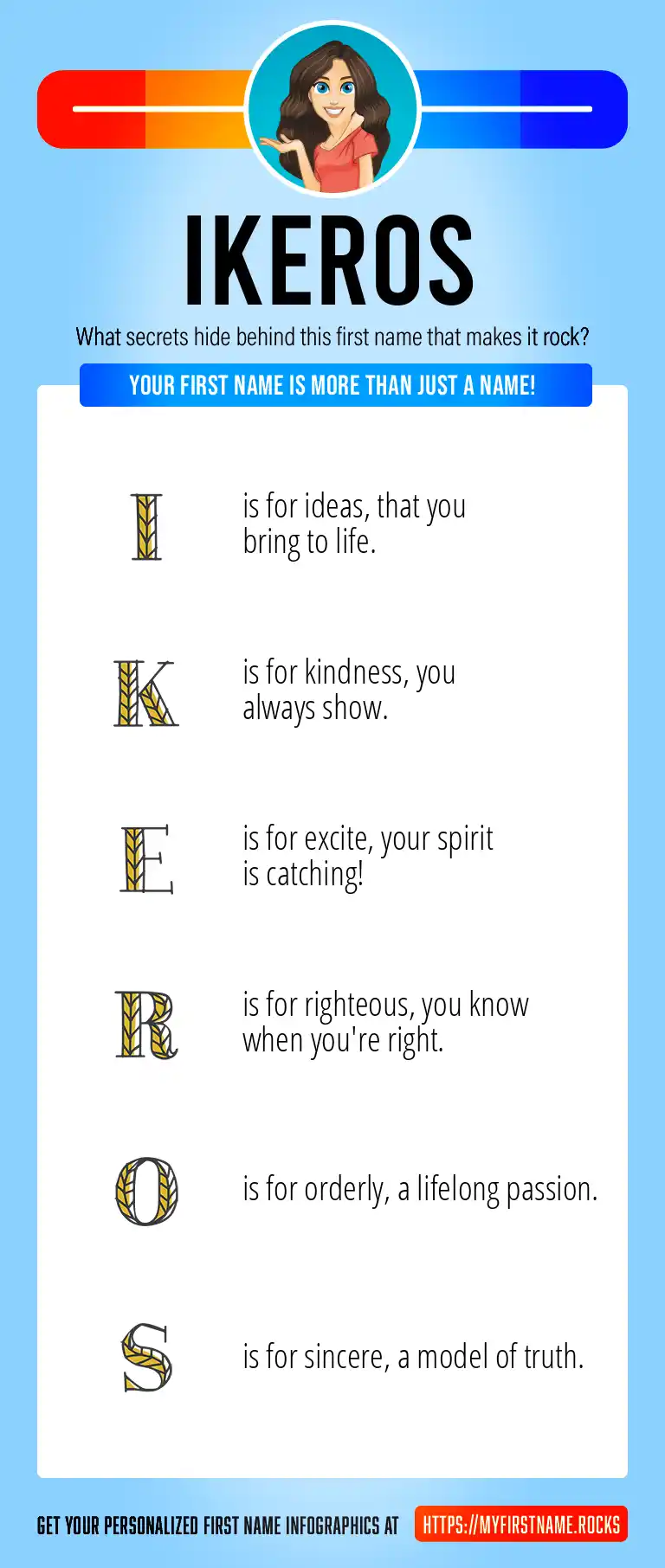 IKEROS

What secrets hide behind this first name that makes it rock?

YOUR FIRST NAME IS MORE THAN JUST A NAME!

I is for ideas, that you bring to life.

K is for kindness, you always show.

E is for excite, your spirit is catching!

R is for righteous, you know when you're right.

O is for orderly, a lifelong passion.

S is for sincere, a model of truth.

GET YOUR PERSONALIZED FIRST NAME INFOGRAPHICS AT HTTPS://MYFIRSTNAME.ROCKS