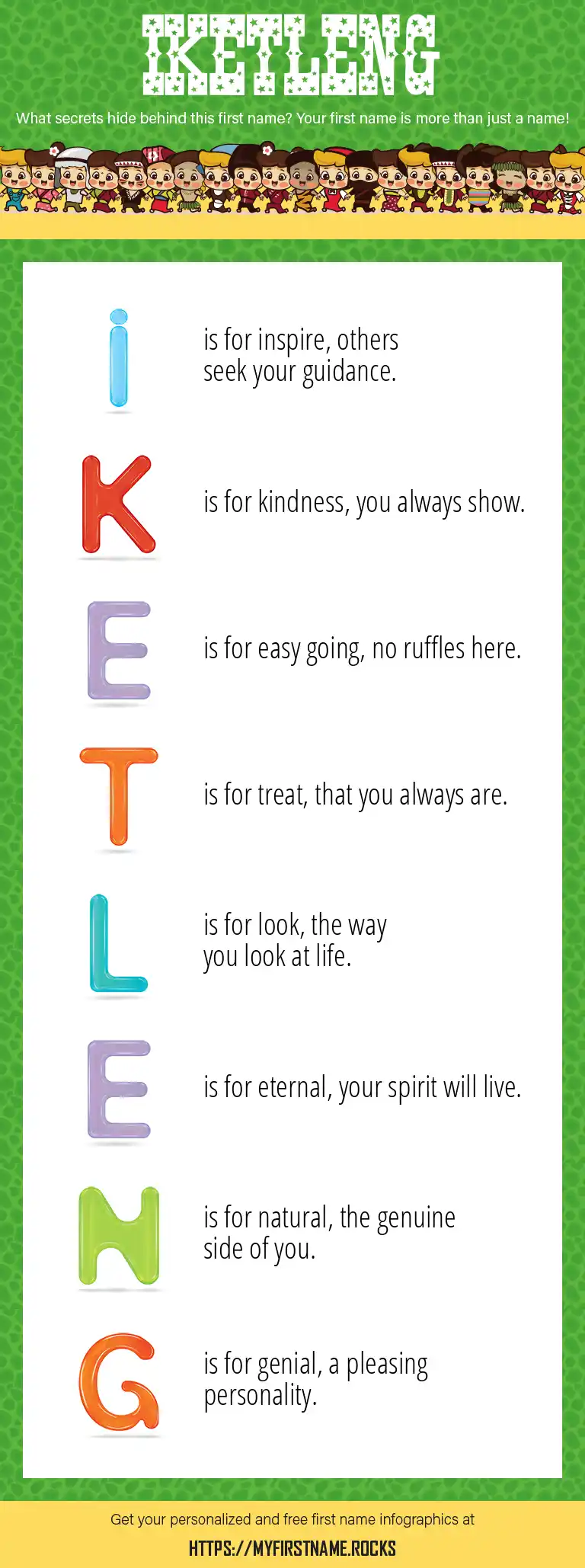 IKETLENG

What secrets hide behind this first name? Your first name is more than just a name!

I is for inspire, others seek your guidance.

K is for kindness, you always show.

E is for easy going, no ruffles here.

T is for treat, that you always are.

L is for look, the way you look at life.

E is for eternal, your spirit will live.

N is for natural, the genuine side of you.

G is for genial, a pleasing personality.

Get your personalized and free first name infographics at

HTTPS://MYFIRSTNAME.ROCKS