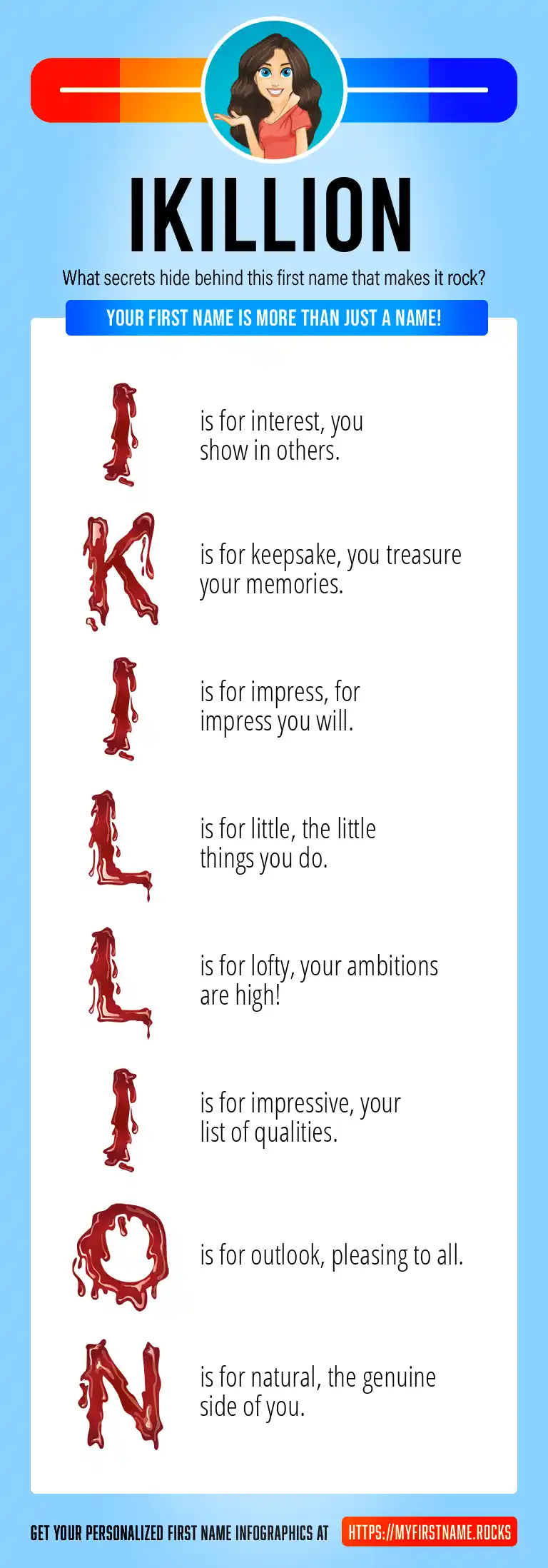 IKILLION

What secrets hide behind this first name that makes it rock?

YOUR FIRST NAME IS MORE THAN JUST A NAME!

I is for interest, you show in others.

K is for keepsake, you treasure your memories.

I is for impress, for impress you will.

L is for little, the little things you do.

L is for lofty, your ambitions are high!

I is for impressive, your list of qualities.

O is for outlook, pleasing to all.

N is for natural, the genuine side of you.

GET YOUR PERSONALIZED FIRST NAME INFOGRAPHICS AT HTTPS://MYFIRSTNAME.ROCKS