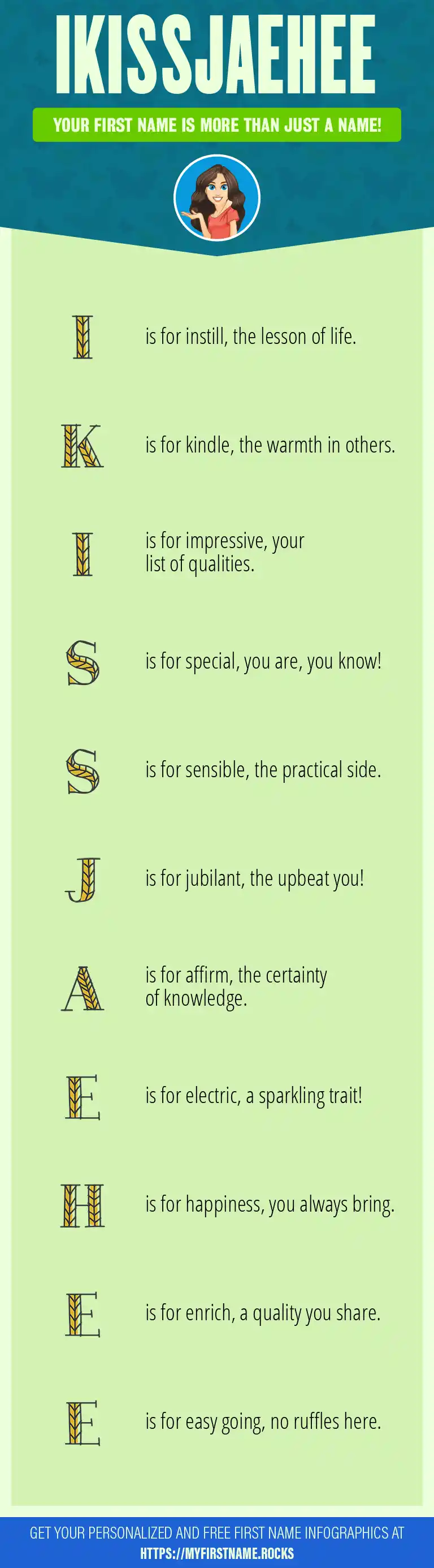 IKISSJAEHEE

YOUR FIRST NAME IS MORE THAN JUST A NAME!

I is for instill, the lesson of life.

K is for kindle, the warmth in others.

I is for impressive, your list of qualities.

S is for special, you are, you know!

S is for sensible, the practical side.

J is for jubilant, the upbeat you!

A is for affirm, the certainty of knowledge.

E is for electric, a sparkling trait!

H is for happiness, you always bring.

E is for enrich, a quality you share.

E is for easy going, no ruffles here.

GET YOUR PERSONALIZED AND FREE FIRST NAME INFOGRAPHICS AT HTTPS://MYFIRSTNAME.ROCKS