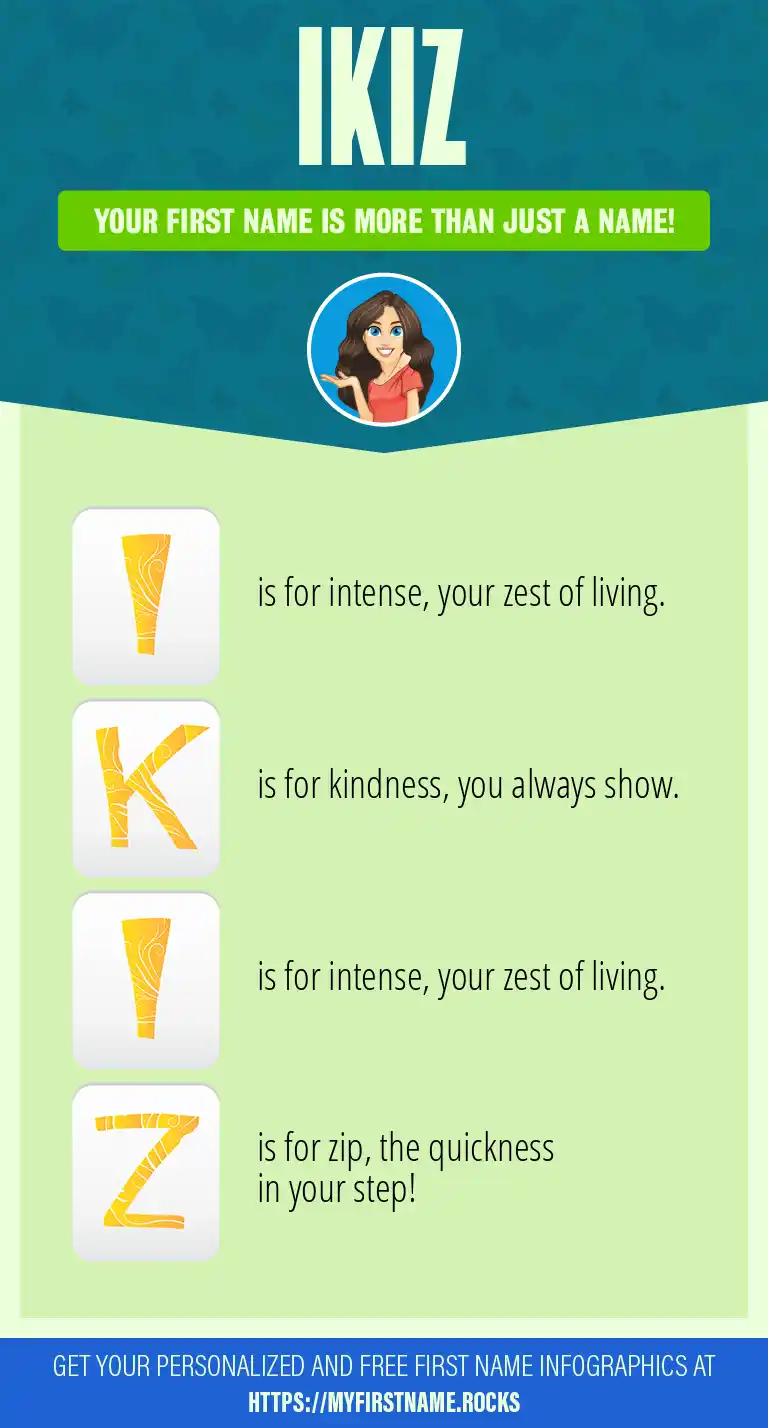 IKIZ

YOUR FIRST NAME IS MORE THAN JUST A NAME!

I is for intense, your zest of living.

K is for kindness, you always show.

I is for intense, your zest of living.

Z is for zip, the quickness in your step!

GET YOUR PERSONALIZED AND FREE FIRST NAME INFOGRAPHICS AT HTTPS://MYFIRSTNAME.ROCKS