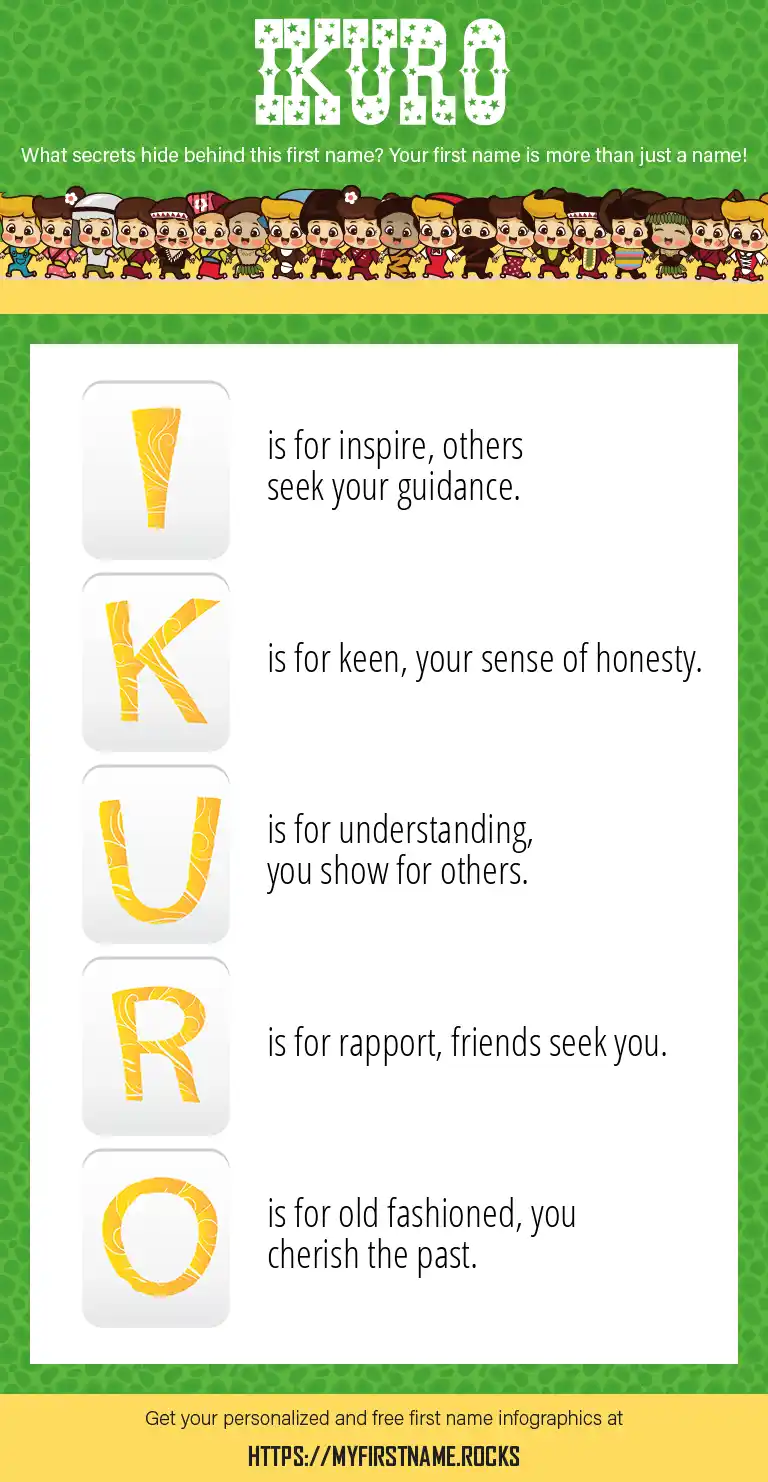 IKURO

What secrets hide behind this first name? Your first name is more than just a name!

I is for inspire, others seek your guidance.

K is for keen, your sense of honesty.

U is for understanding, you show for others.

R is for rapport, friends seek you.

O is for old fashioned, you cherish the past.

Get your personalized and free first name infographics at

HTTPS://MYFIRSTNAME.ROCKS