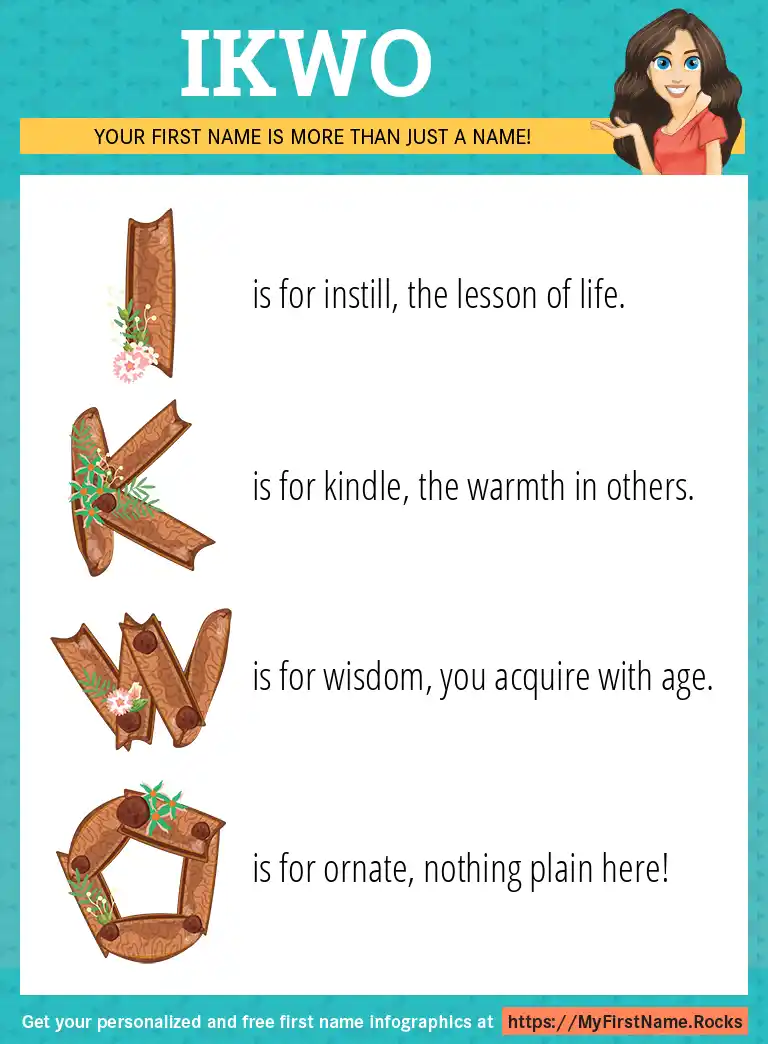 IKWO

YOUR FIRST NAME IS MORE THAN JUST A NAME!

I is for instill, the lesson of life.

K is for kindle, the warmth in others.

W is for wisdom, you acquire with age.

O is for ornate, nothing plain here!

Get your personalized and free first name infographics at https://MyFirstName.Rocks