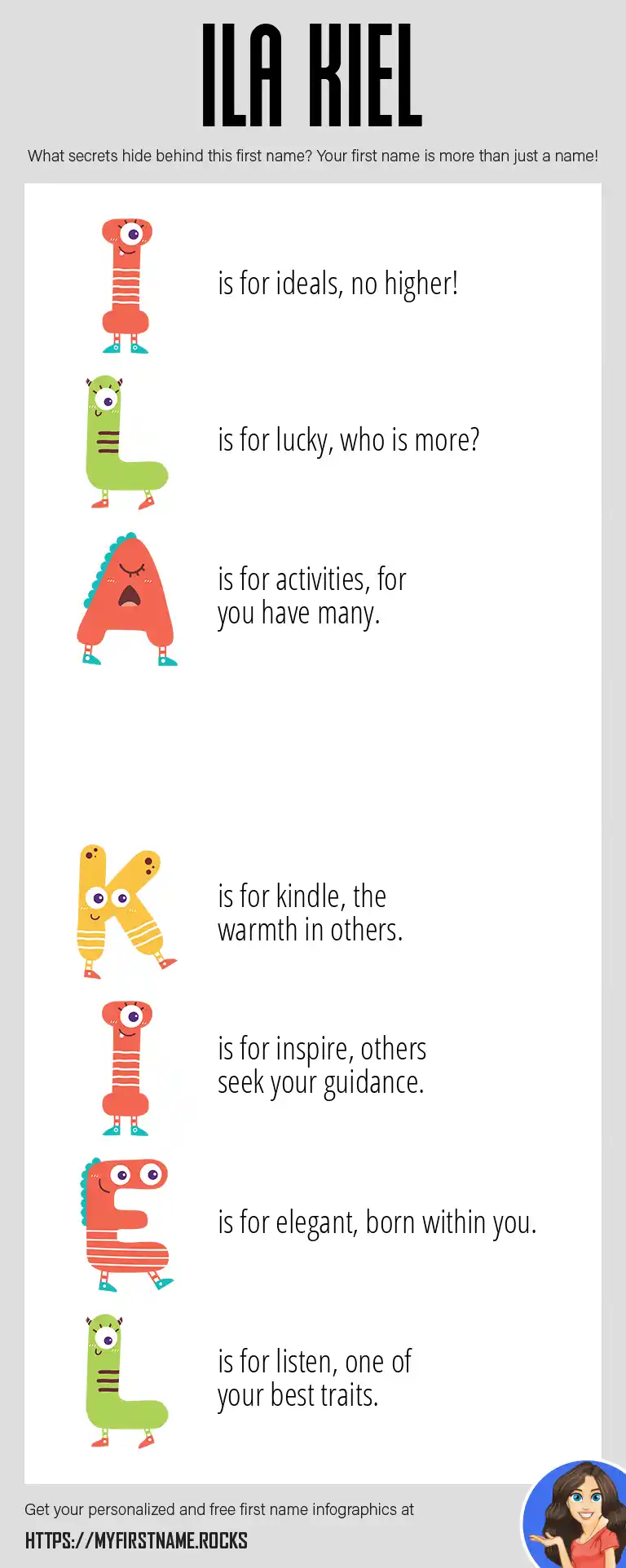 ILA KIEL

What secrets hide behind this first name? Your first name is more than just a name!

I is for ideals, no higher!

L is for lucky, who is more?

A is for activities, for you have many.

K is for kindle, the warmth in others.

I is for inspire, others seek your guidance.

E is for elegant, born within you.

L is for listen, one of your best traits.

Get your personalized and free first name infographics at

HTTPS://MYFIRSTNAME.ROCKS