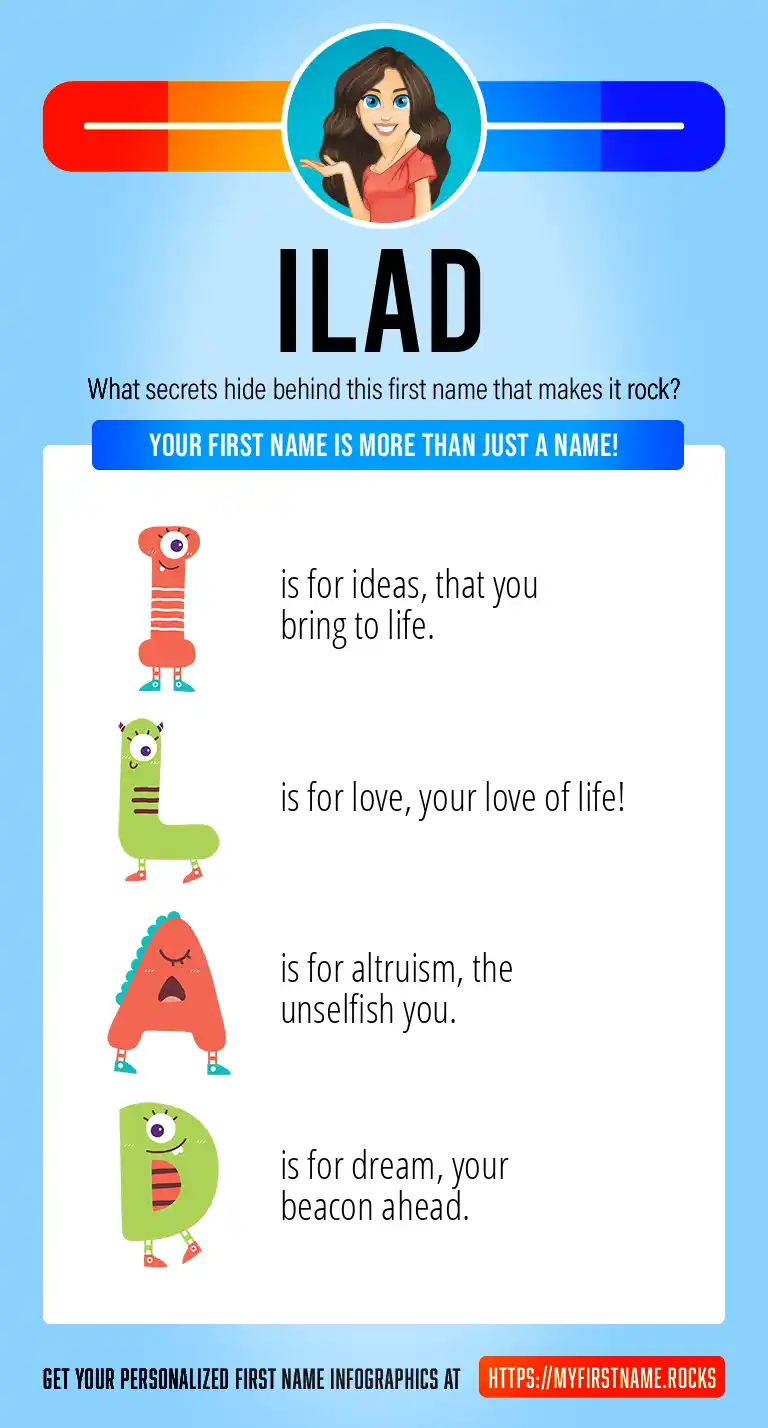 ILAD

What secrets hide behind this first name that makes it rock?

YOUR FIRST NAME IS MORE THAN JUST A NAME!

I is for ideas, that you bring to life.

L is for love, your love of life!

A is for altruism, the unselfish you.

D is for dream, your beacon ahead.

GET YOUR PERSONALIZED FIRST NAME INFOGRAPHICS AT HTTPS://MYFIRSTNAME.ROCKS